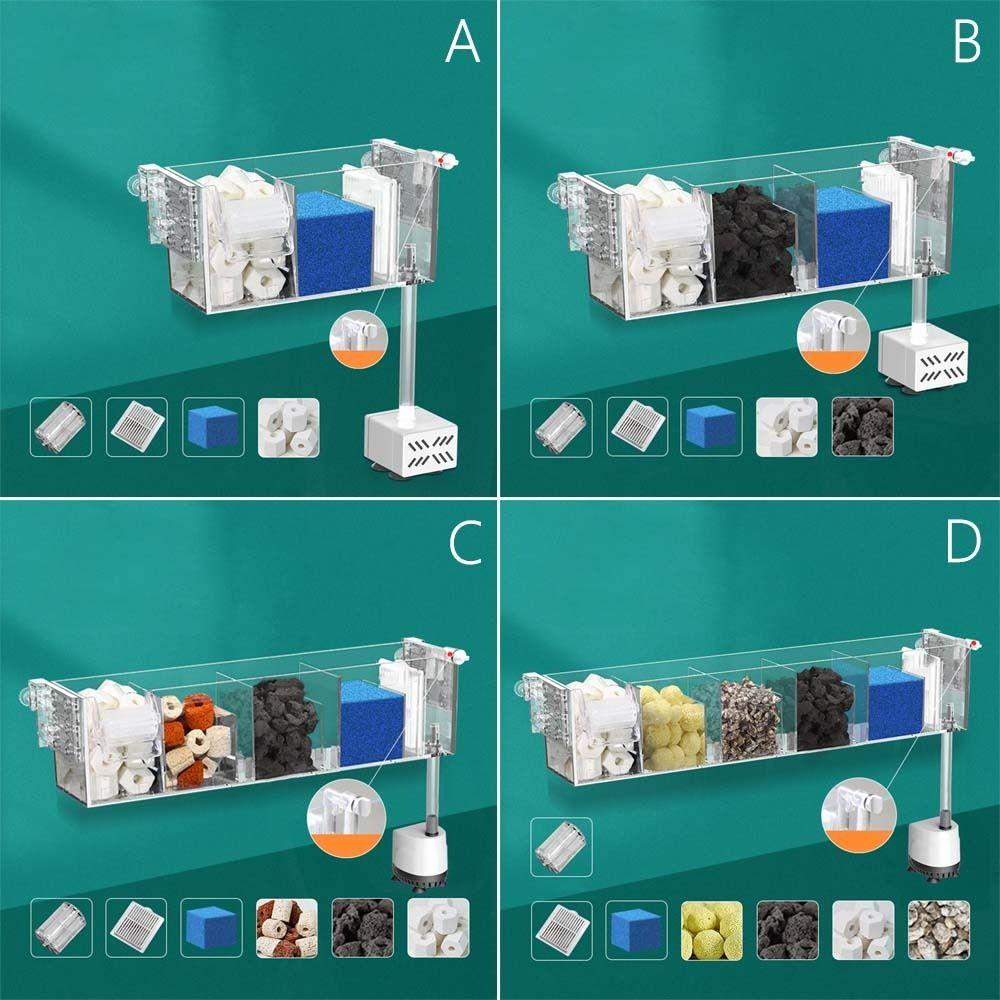 A

B

C

D