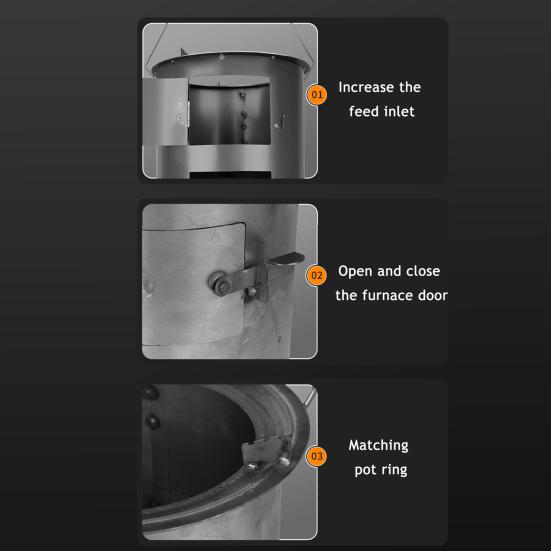 01 Increase the feed inlet

02 Open and close the furnace door

03 Matching pot ring