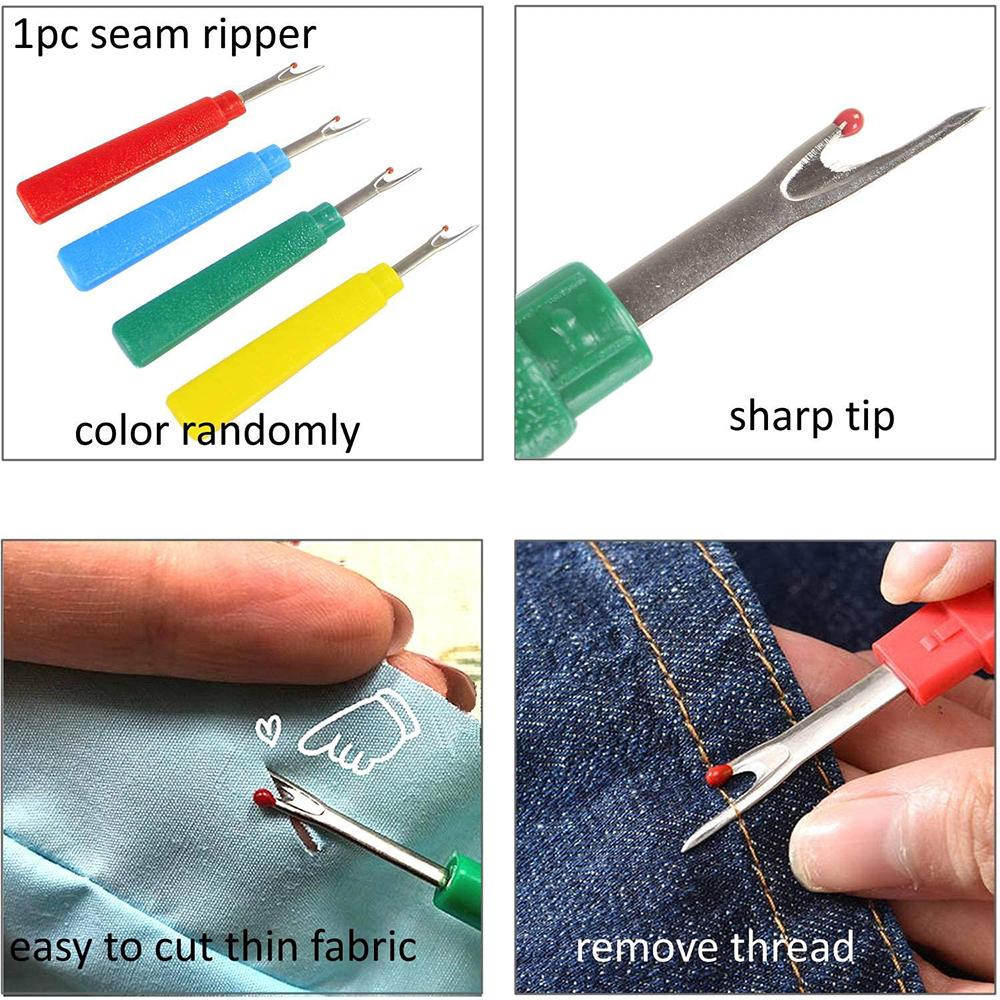 1pc seam ripper

color randomly

sharp tip

easy to cut thin fabric

remove thread