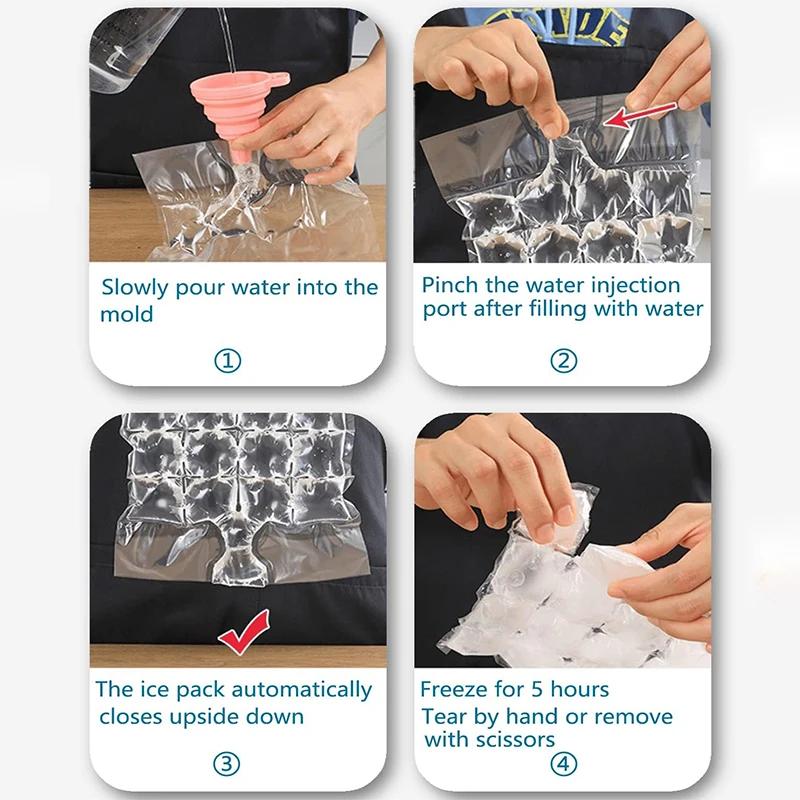 Slowly pour water into the mold

①

Pinch the water injection port after filling with water

②

The ice pack automatically closes upside down

③

Freeze for 5 hours
Tear by hand or remove with scissors

④