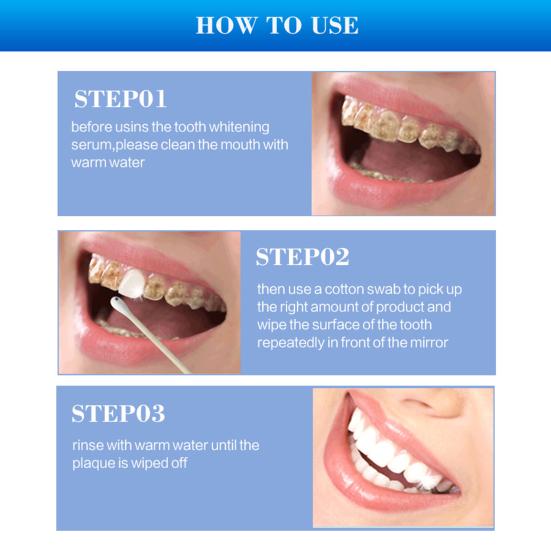 HOW TO USE

STEP01
before usins the tooth whitening serum,please clean the mouth with warm water

STEP02
then use a cotton swab to pick up the right amount of product and wipe the surface of the tooth repeatedly in front of the mirror

STEP03
rinse with warm water until the plaque is wiped off