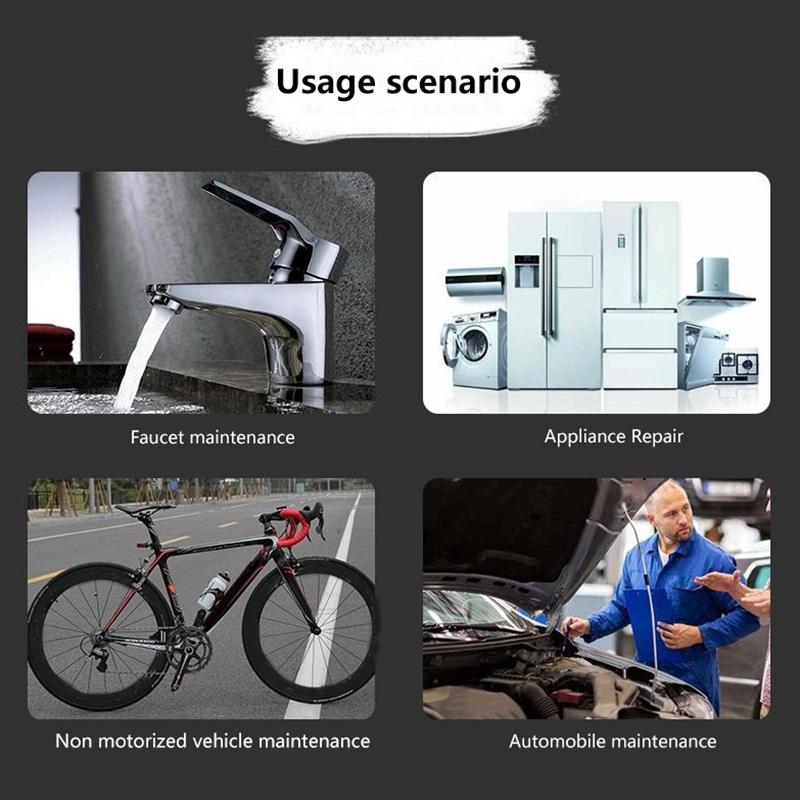 Usage scenario

Faucet maintenance

Appliance Repair

Non motorized vehicle maintenance

Automobile maintenance