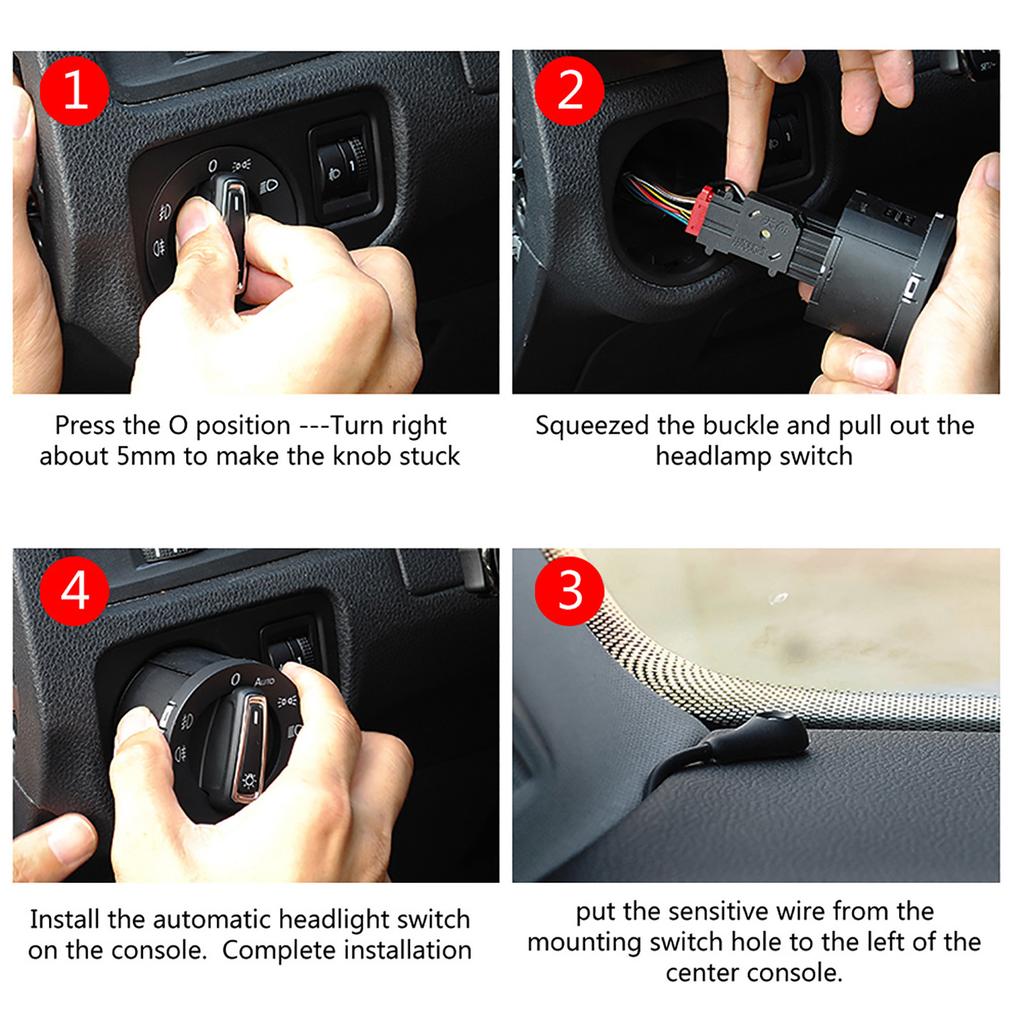 1

0

Press the O position ---Turn right about 5mm to make the knob stuck

2

Squeezed the buckle and pull out the headlamp switch

4

0 AUTO

Install the automatic headlight switch on the console. Complete installation

3

put the sensitive wire from the mounting switch hole to the left of the center console.