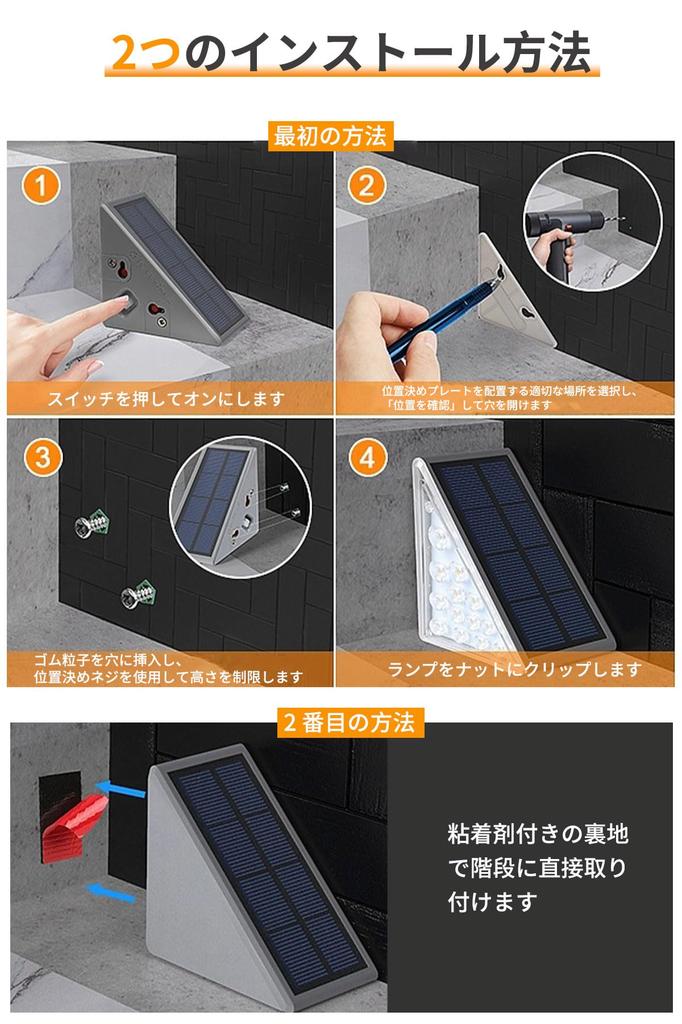 2つのインストール方法

最初の方法

1

スイッチを押してオンにします

2

位置決めプレートを配置する適切な場所を選択し、「位置を確認」して穴を開けます

3

ゴム粒子を穴に挿入し、位置決めネジを使用して高さを制限します

4

ランプをナットにクリップします

2 番目の方法

粘着剤付きの裏地で階段に直接取り付けます