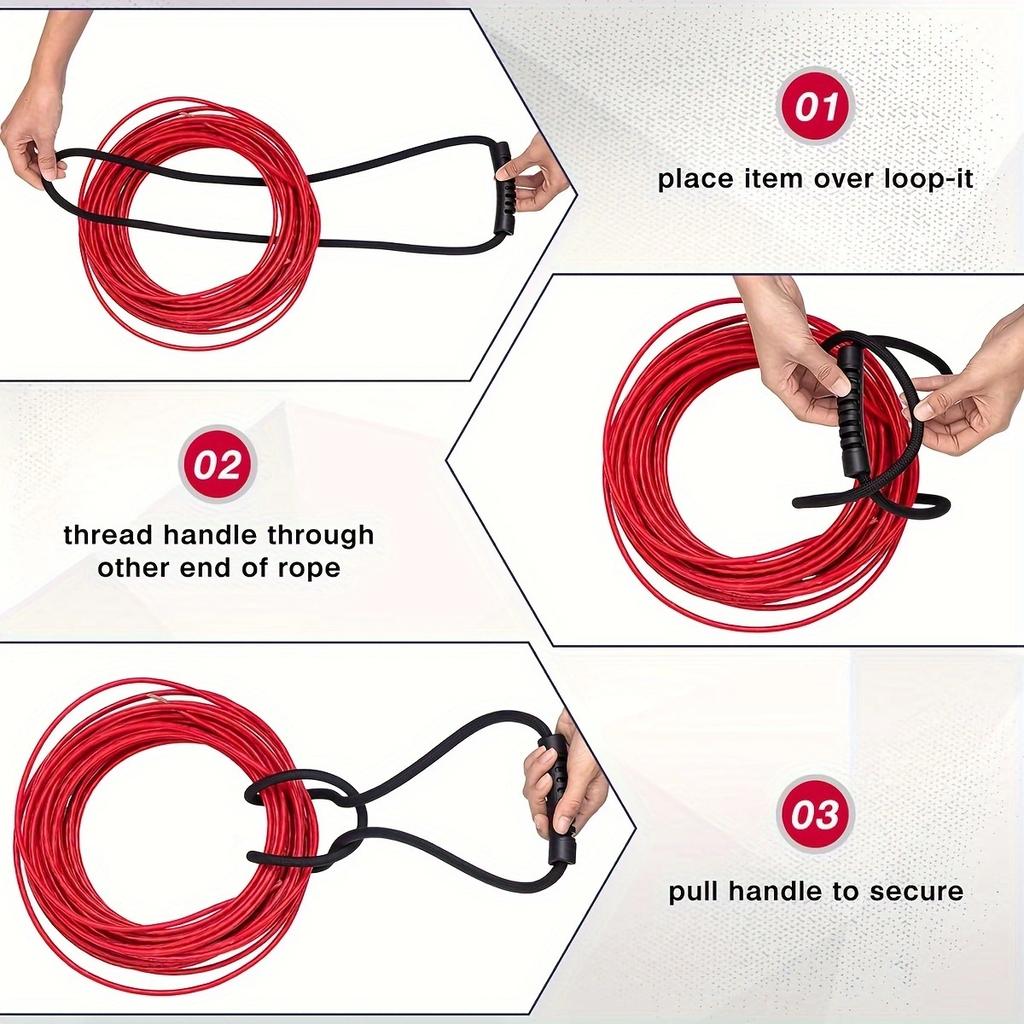 01

place item over loop-it

02

thread handle through other end of rope

03

pull handle to secure