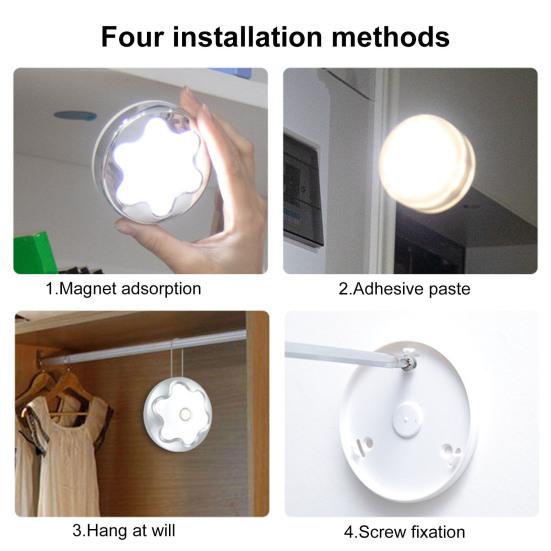 Four installation methods

1.Magnet adsorption

2.Adhesive paste

3.Hang at will

4.Screw fixation