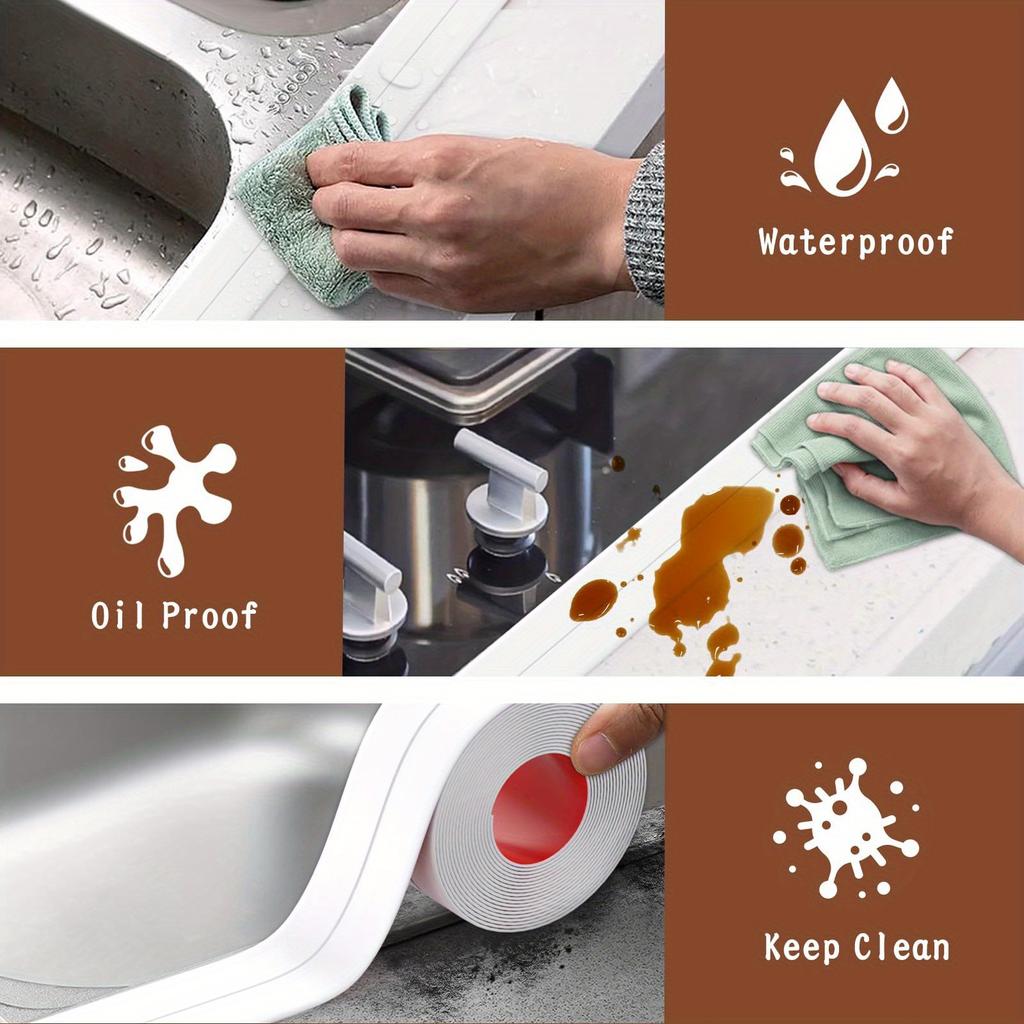 Waterproof

Oil Proof

Keep Clean