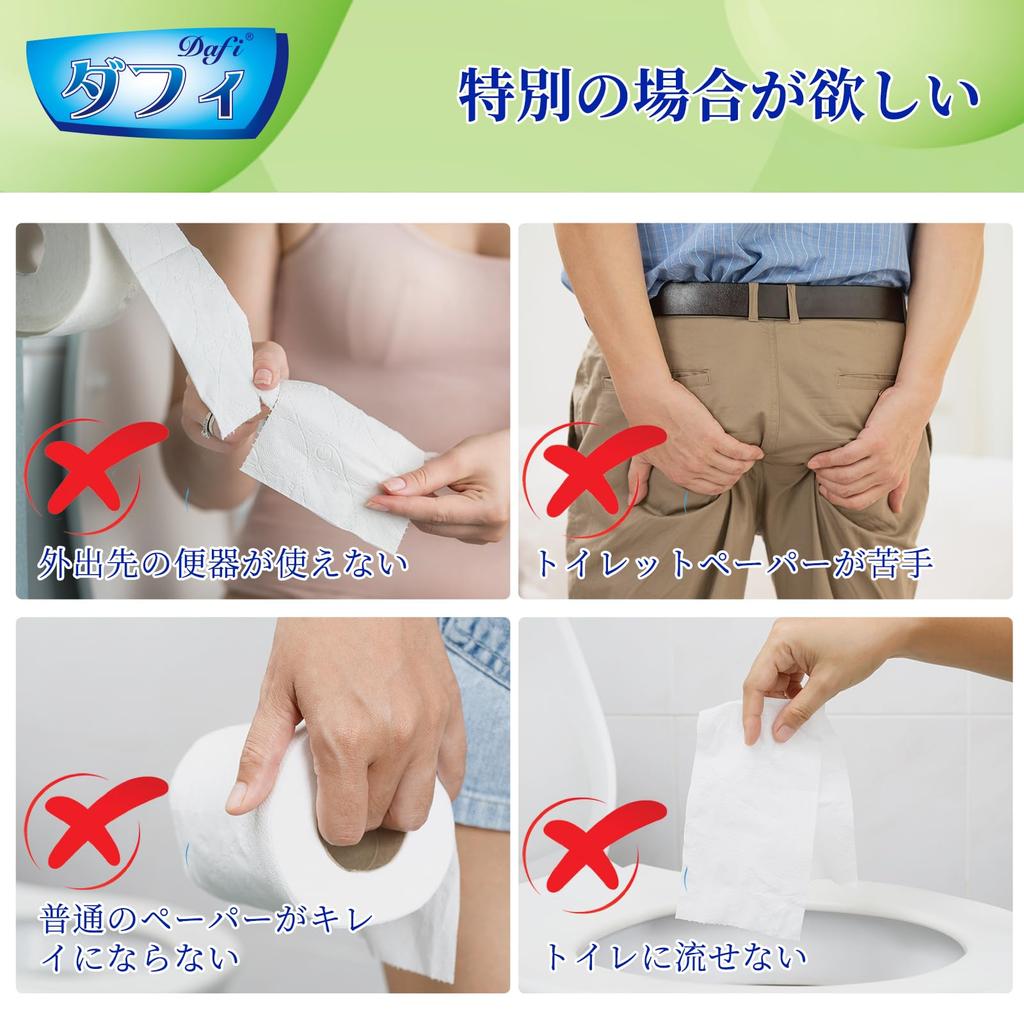 Dafi®
ダフィ

特別の場合が欲しい

外出先の便器が使えない

トイレットペーパーが苦手

普通のペーパーがキレイにならない

トイレに流せない