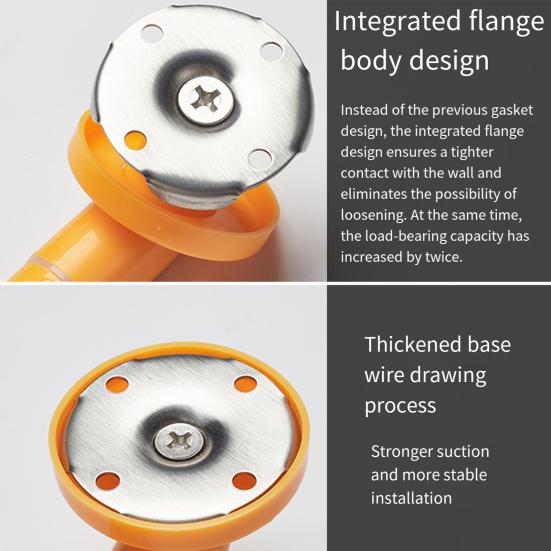 Integrated flange body design

Instead of the previous gasket design, the integrated flange design ensures a tighter contact with the wall and eliminates the possibility of loosening. At the same time, the load-bearing capacity has increased by twice.

Thickened base wire drawing process

Stronger suction and more stable installation