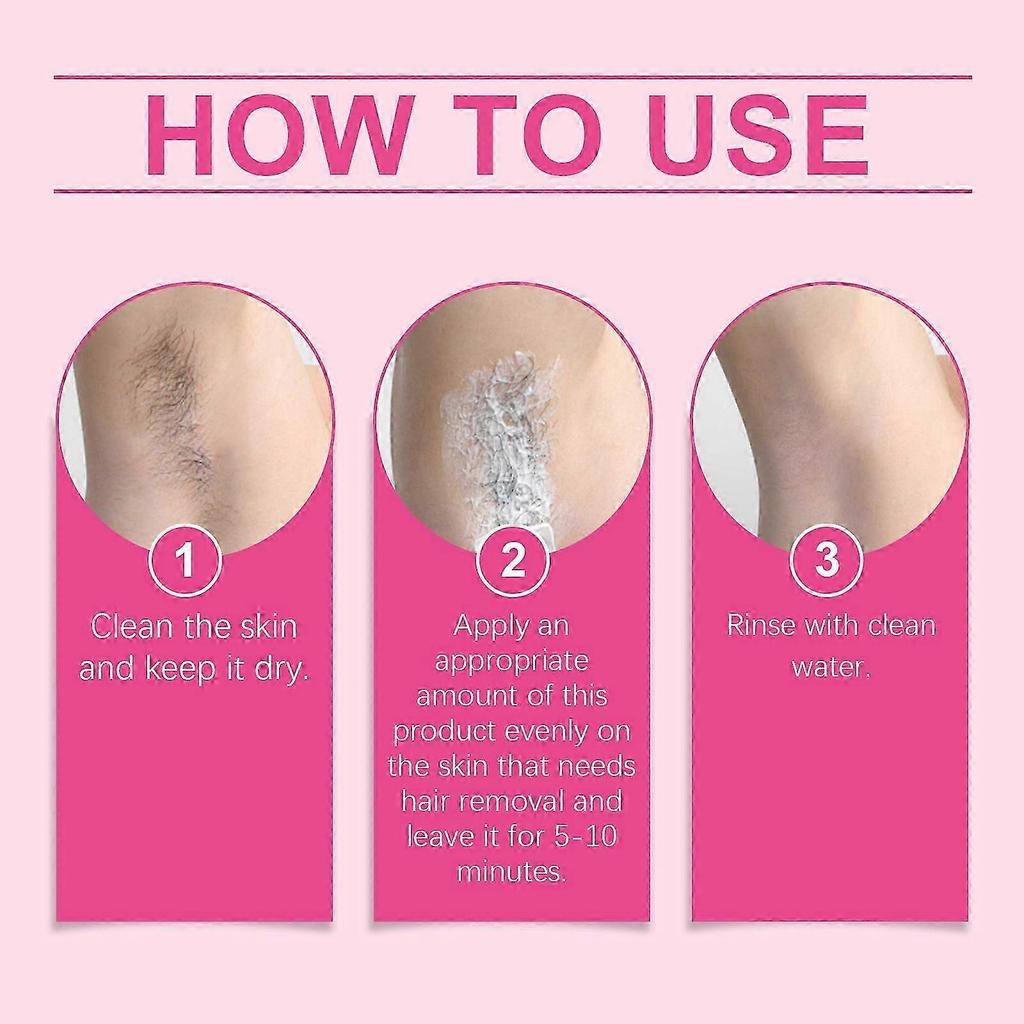 HOW TO USE

1
Clean the skin and keep it dry.

2
Apply an appropriate amount of this product evenly on the skin that needs hair removal and leave it for 5-10 minutes.

3
Rinse with clean water.