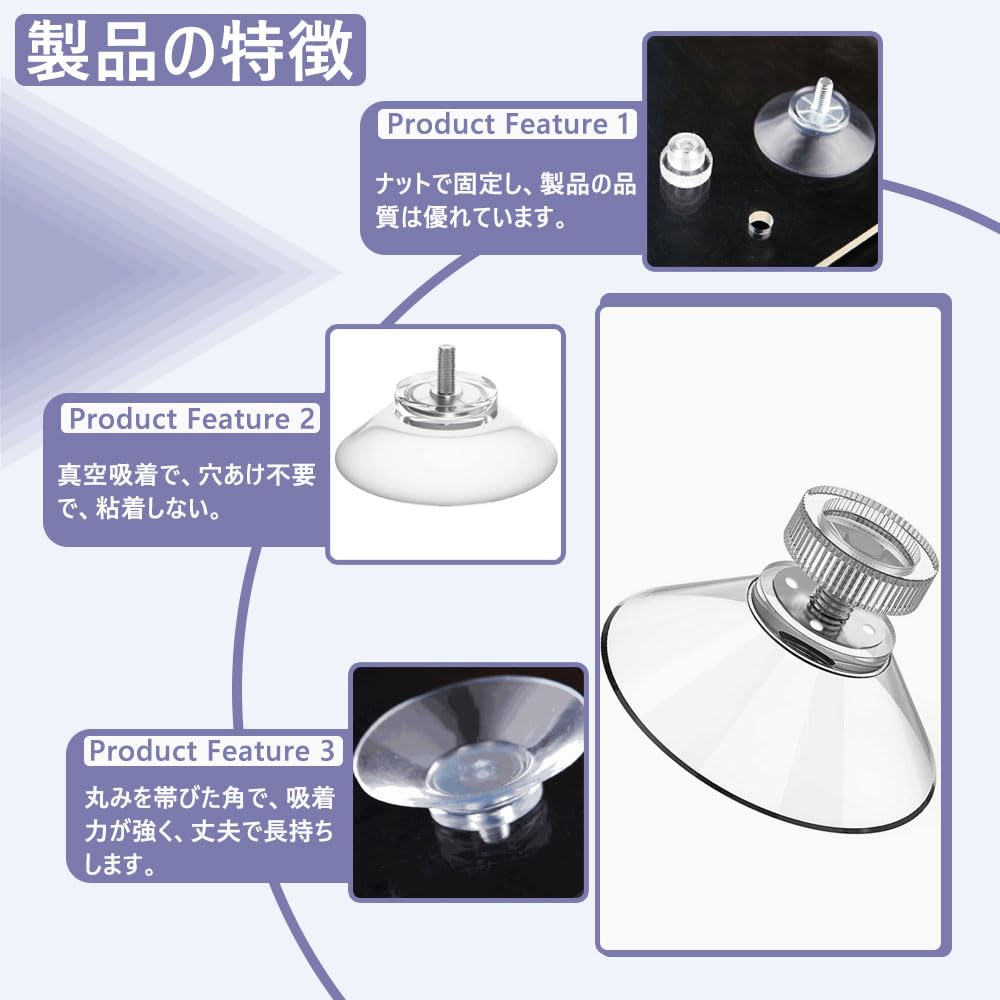 製品の特徴

Product Feature 1

ナットで固定し、製品の品質は優れています。

Product Feature 2

真空吸着で、穴あけ不要で、粘着しない。

Product Feature 3

丸みを帯びた角で、吸着力が強く、丈夫で長持ちします。