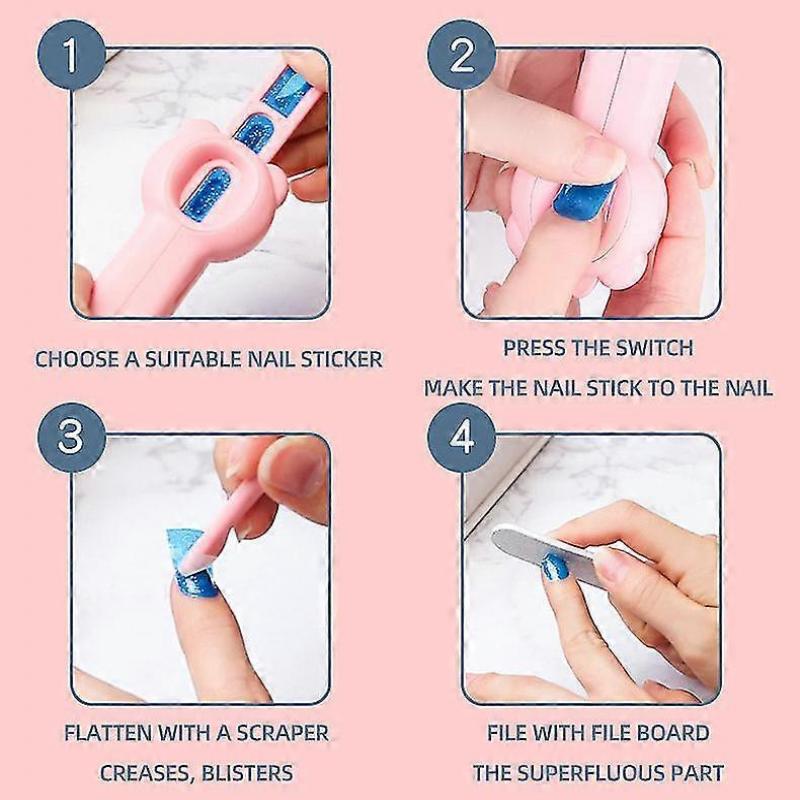 1

CHOOSE A SUITABLE NAIL STICKER

2

PRESS THE SWITCH

MAKE THE NAIL STICK TO THE NAIL

3

FLATTEN WITH A SCRAPER

CREASES, BLISTERS

4

FILE WITH FILE BOARD

THE SUPERFLUOUS PART