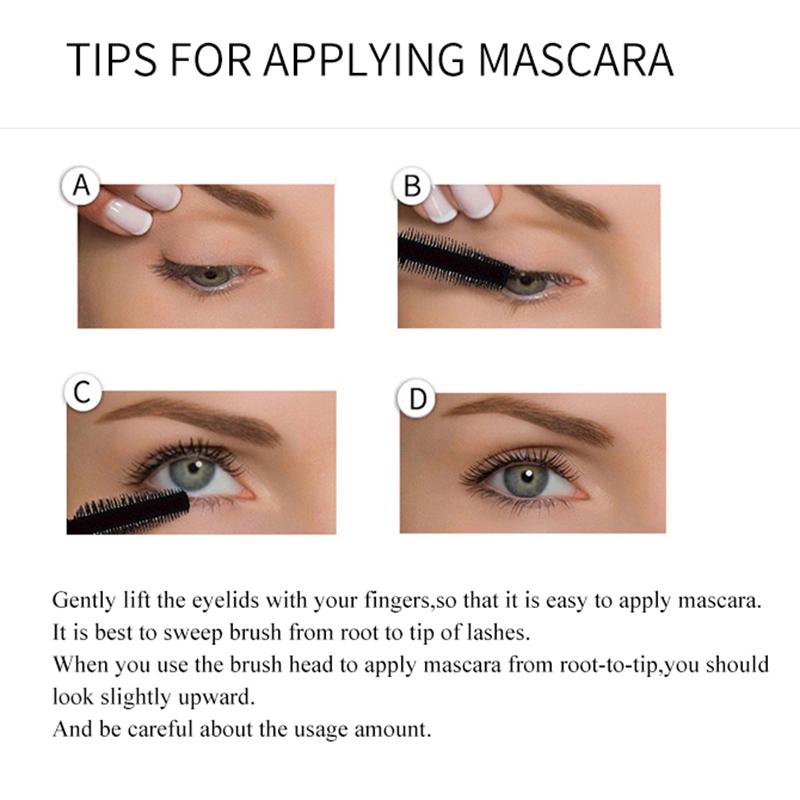 TIPS FOR APPLYING MASCARA

A

B

C

D

Gently lift the eyelids with your fingers,so that it is easy to apply mascara.
It is best to sweep brush from root to tip of lashes.
When you use the brush head to apply mascara from root-to-tip,you should look slightly upward.
And be careful about the usage amount.