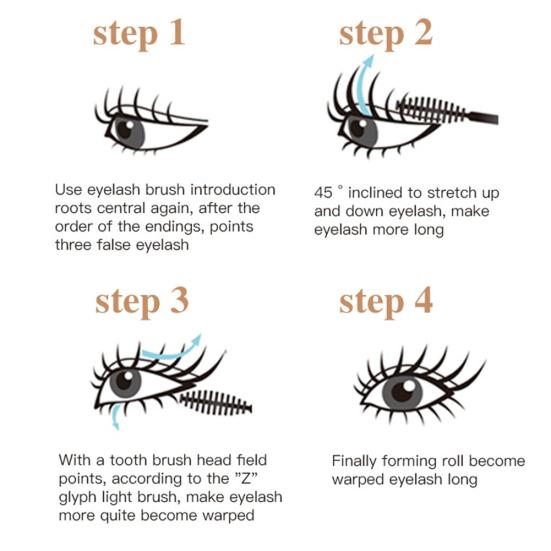 step 1

Use eyelash brush introduction roots central again, after the order of the endings, points three false eyelash

step 2

45 ° inclined to stretch up and down eyelash, make eyelash more long

step 3

With a tooth brush head field points, according to the "Z" glyph light brush, make eyelash more quite become warped

step 4

Finally forming roll become warped eyelash long