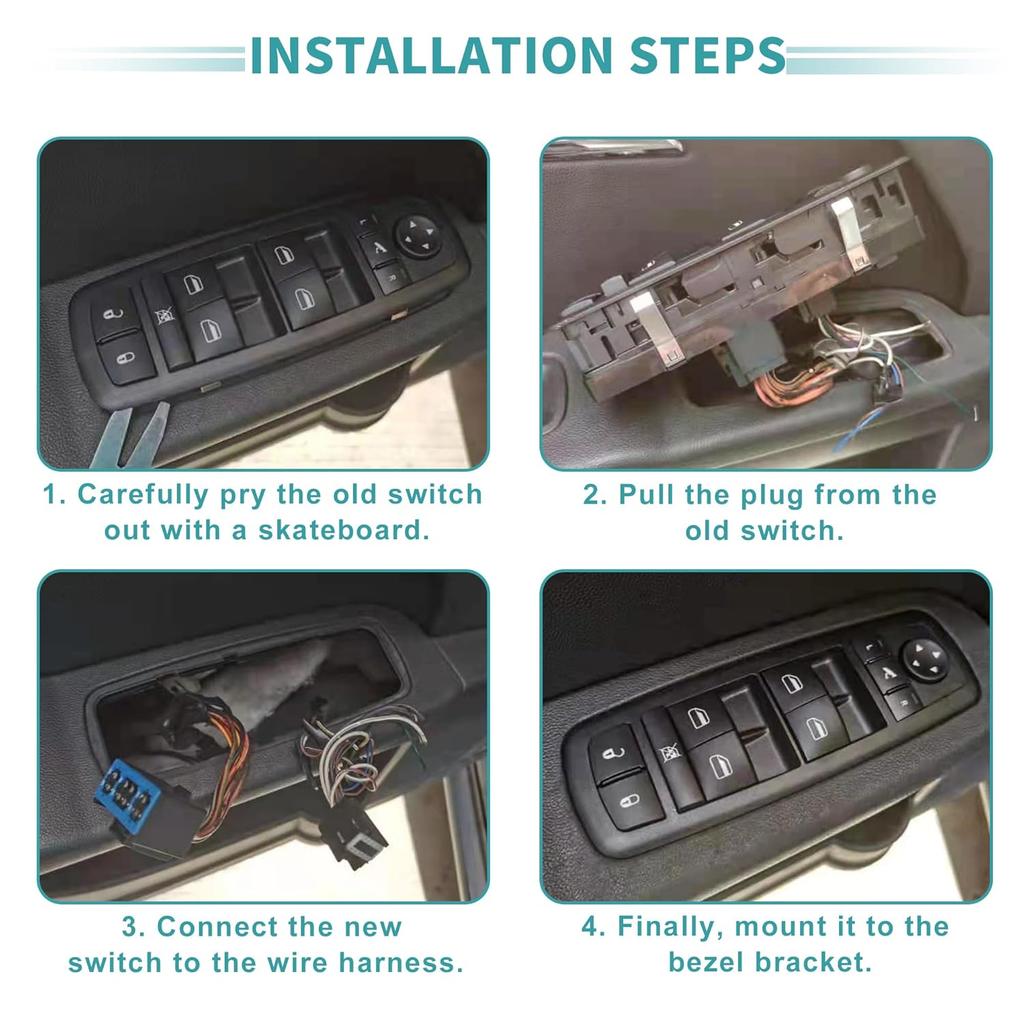 INSTALLATION STEPS

1. Carefully pry the old switch out with a skateboard.

2. Pull the plug from the old switch.

3. Connect the new switch to the wire harness.

4. Finally, mount it to the bezel bracket.