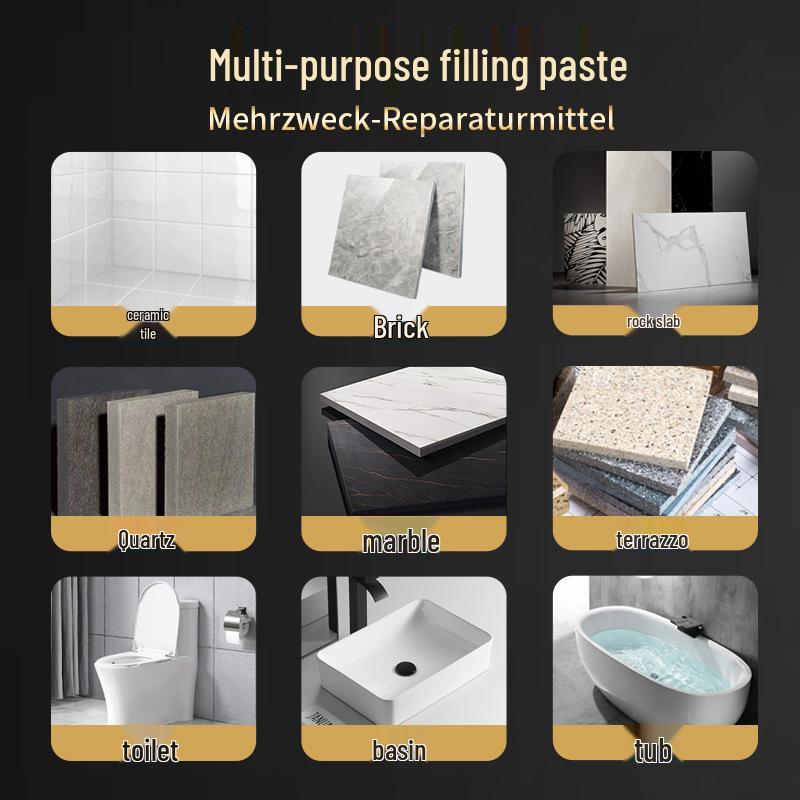 Multi-purpose filling paste
Mehrzweck-Reparaturmittel

ceramic tile

Brick

rock slab

Quartz

marble

terrazzo

toilet

basin

tub