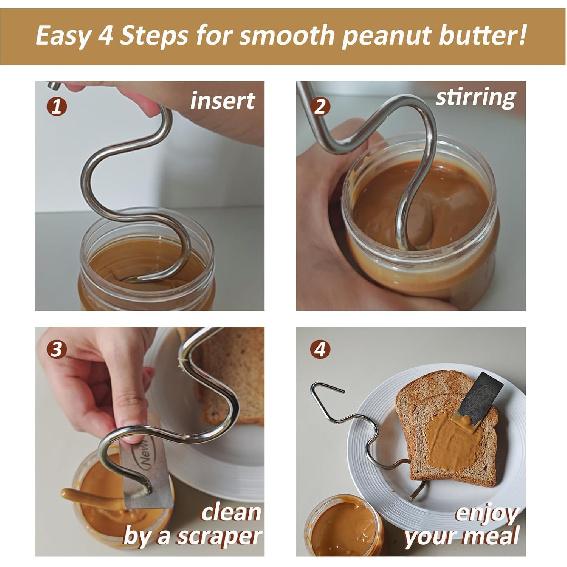 Easy 4 Steps for smooth peanut butter!

1 insert

2 stirring

3 clean by a scraper

4 enjoy your meal