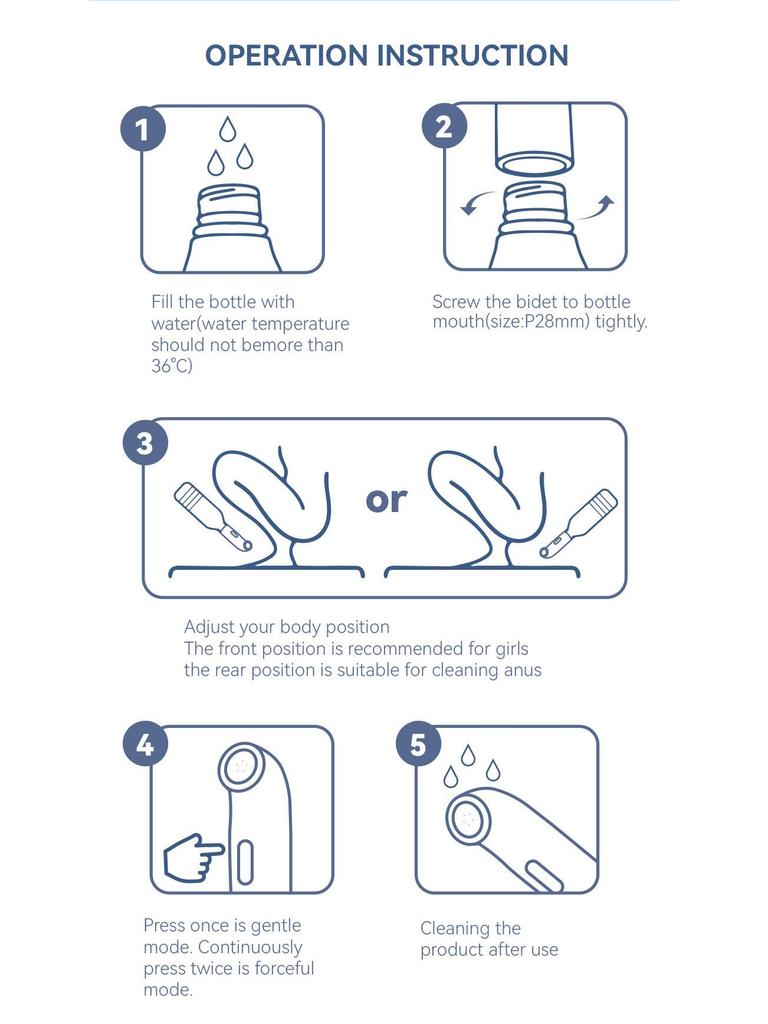 OPERATION INSTRUCTION

1

Fill the bottle with water(water temperature should not bemore than 36°C)

2

Screw the bidet to bottle mouth(size:P28mm) tightly.

3

or

Adjust your body position
The front position is recommended for girls
the rear position is suitable for cleaning anus

4

Press once is gentle mode. Continuously press twice is forceful mode.

5

Cleaning the product after use