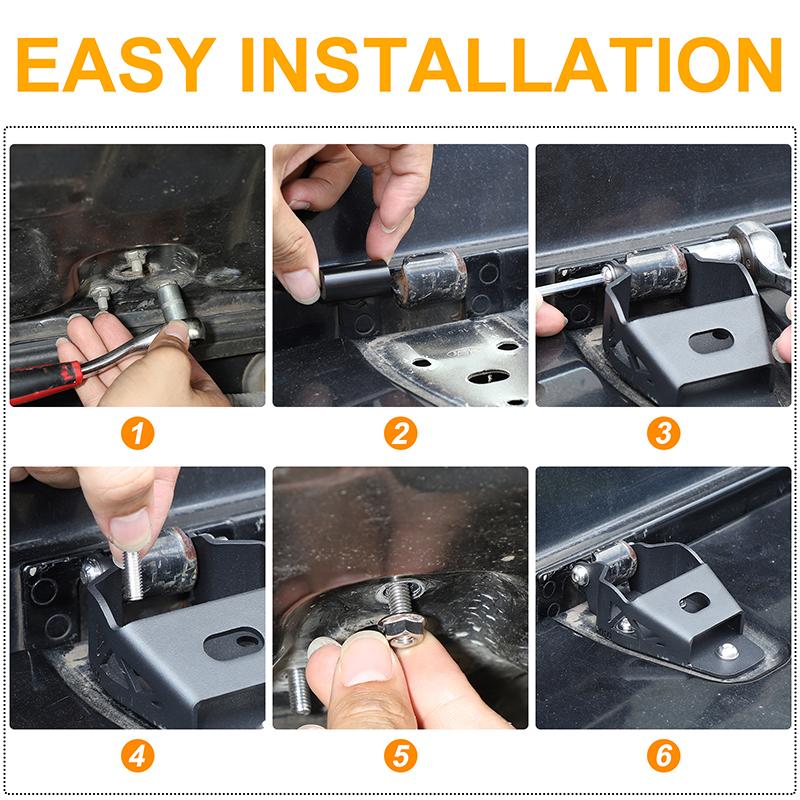 EASY INSTALLATION

1

2

3

4

5

6