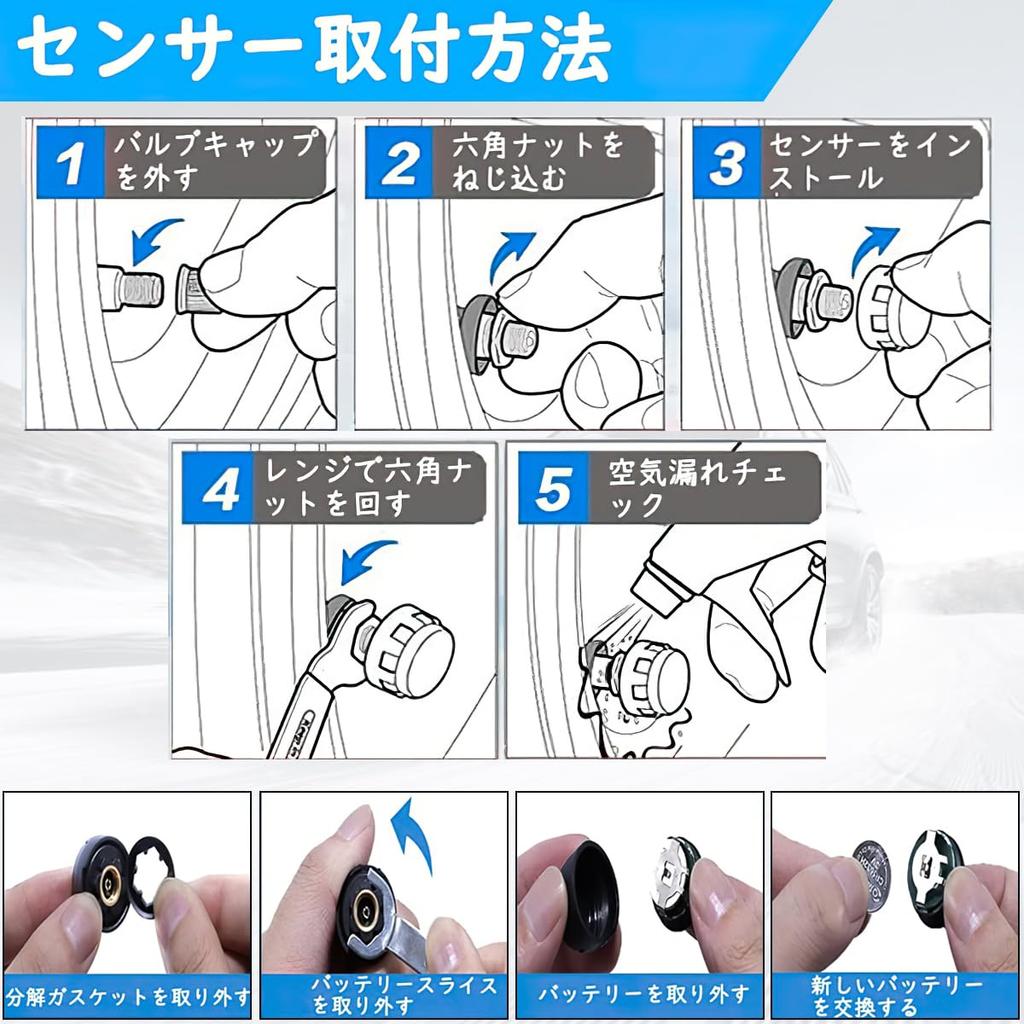 センサー取付方法

1 バルブキャップを外す

2 六角ナットをねじ込む

3 センサーをインストール

4 レンジで六角ナットを回す

5 空気漏れチェック

分解ガスケットを取り外す

バッテリースライスを取り外す

バッテリーを取り外す

新しいバッテリーを交換する