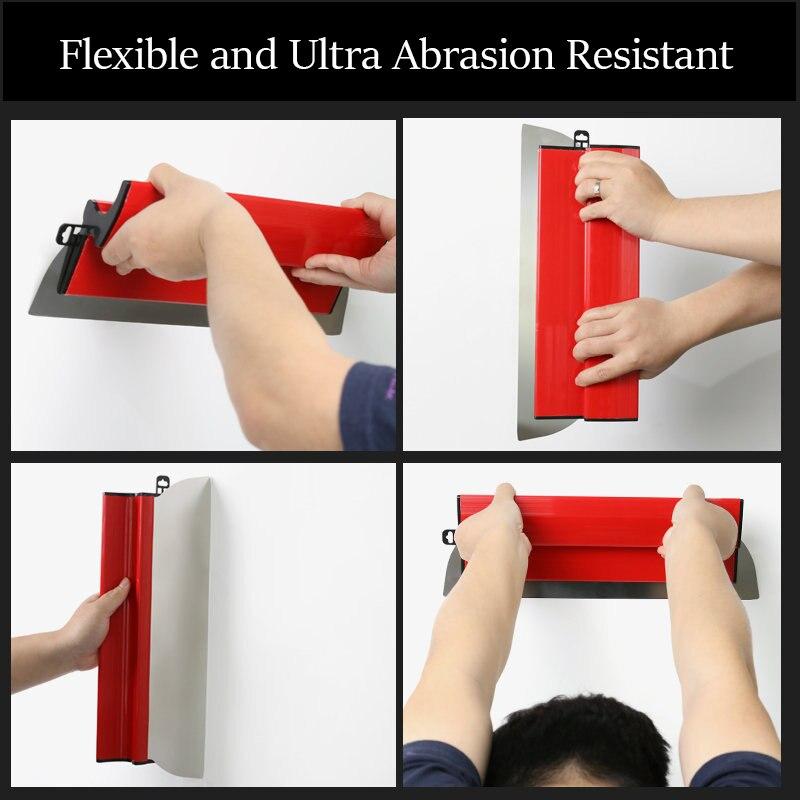 Flexible and Ultra Abrasion Resistant