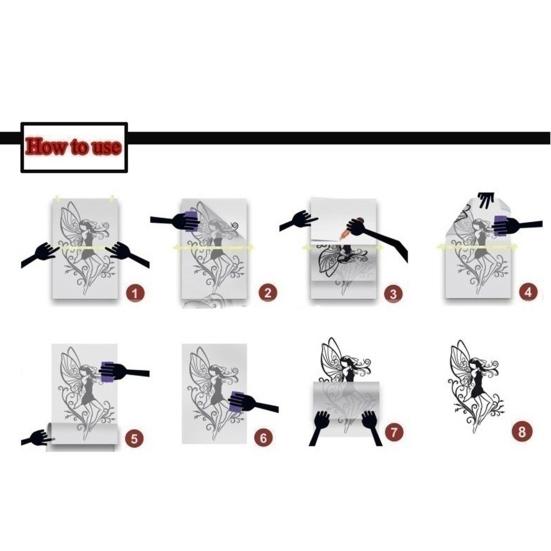 How to use

1

2

3

4

5

6

7

8