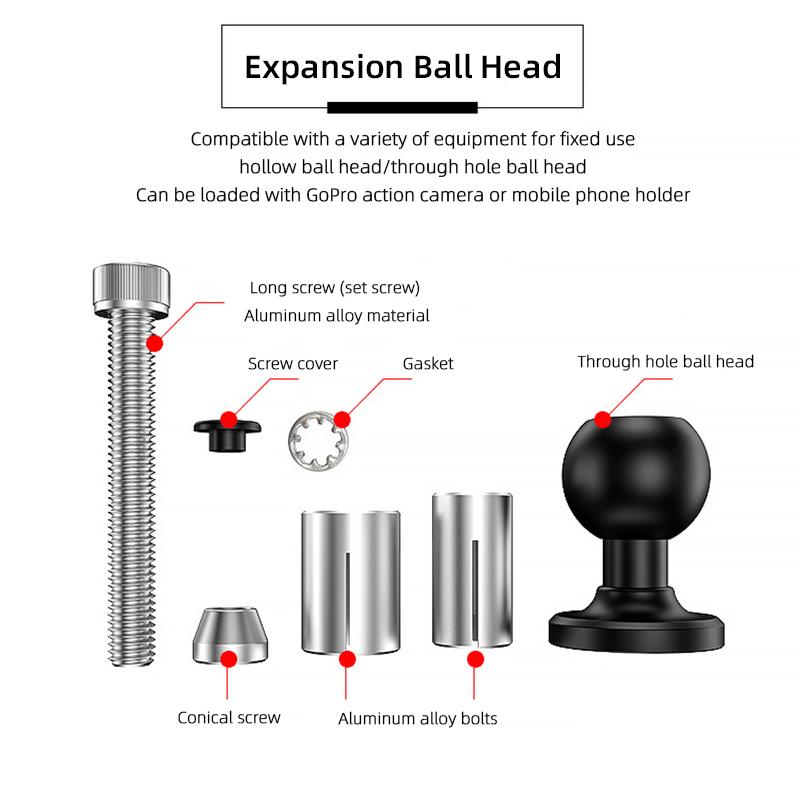 Expansion Ball Head

Compatible with a variety of equipment for fixed use
hollow ball head/through hole ball head
Can be loaded with GoPro action camera or mobile phone holder

Long screw (set screw)
Aluminum alloy material

Screw cover

Gasket

Through hole ball head

Conical screw

Aluminum alloy bolts