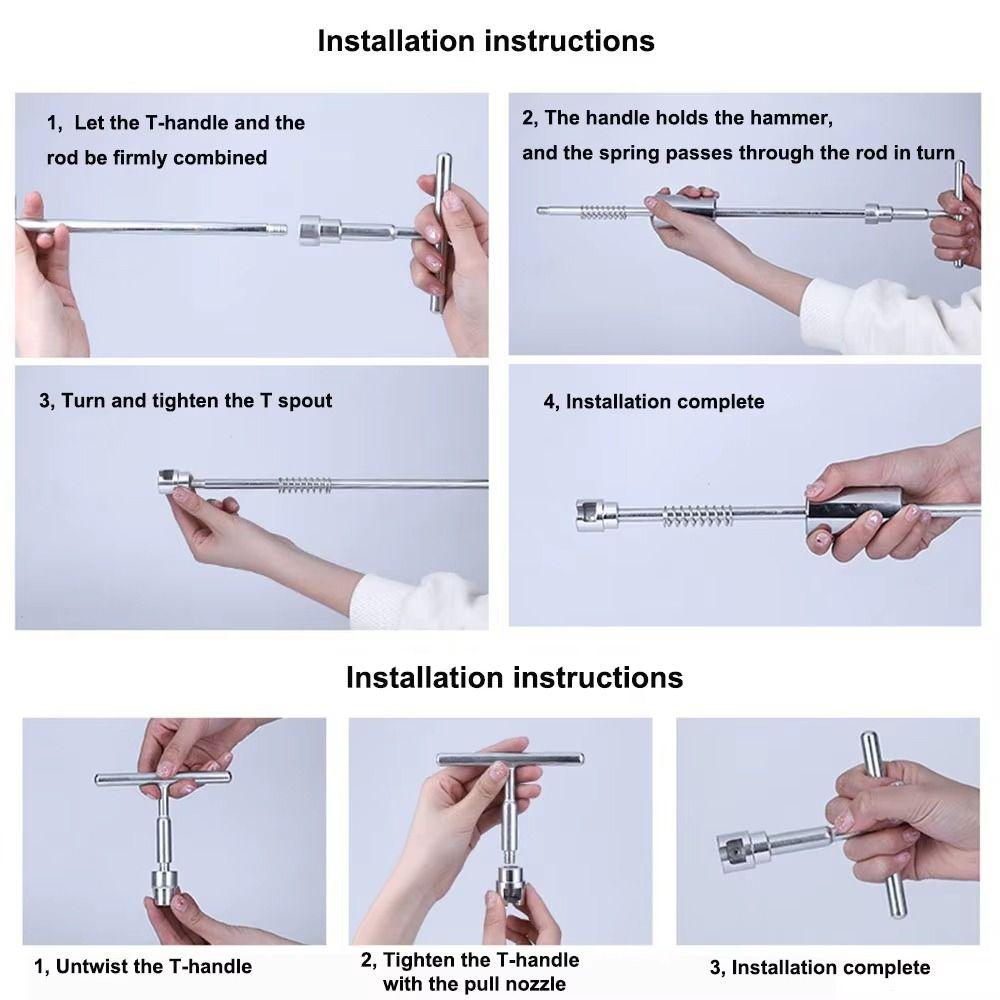 Installation instructions

1, Let the T-handle and the rod be firmly combined

2, The handle holds the hammer, and the spring passes through the rod in turn

3, Turn and tighten the T spout

4, Installation complete

Installation instructions

1, Untwist the T-handle

2, Tighten the T-handle with the pull nozzle

3, Installation complete