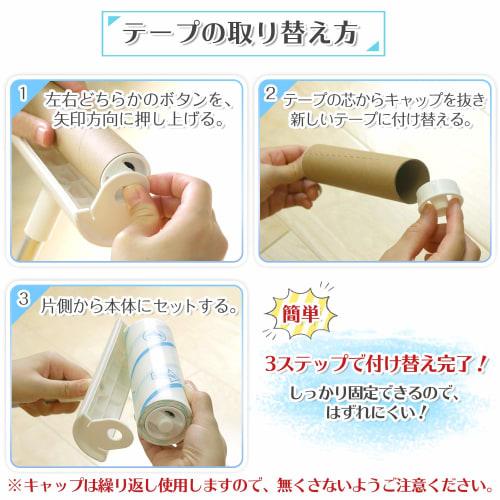 テープの取り替え方

1 左右どちらかのボタンを、矢印方向に押し上げる。

2 テープの芯からキャップを抜き新しいテープに付け替える。

3 片側から本体にセットする。

簡単

3ステップで付け替え完了！

しっかり固定できるので、はずれにくい！

※キャップは繰り返し使用しますので、無くさないようご注意ください。