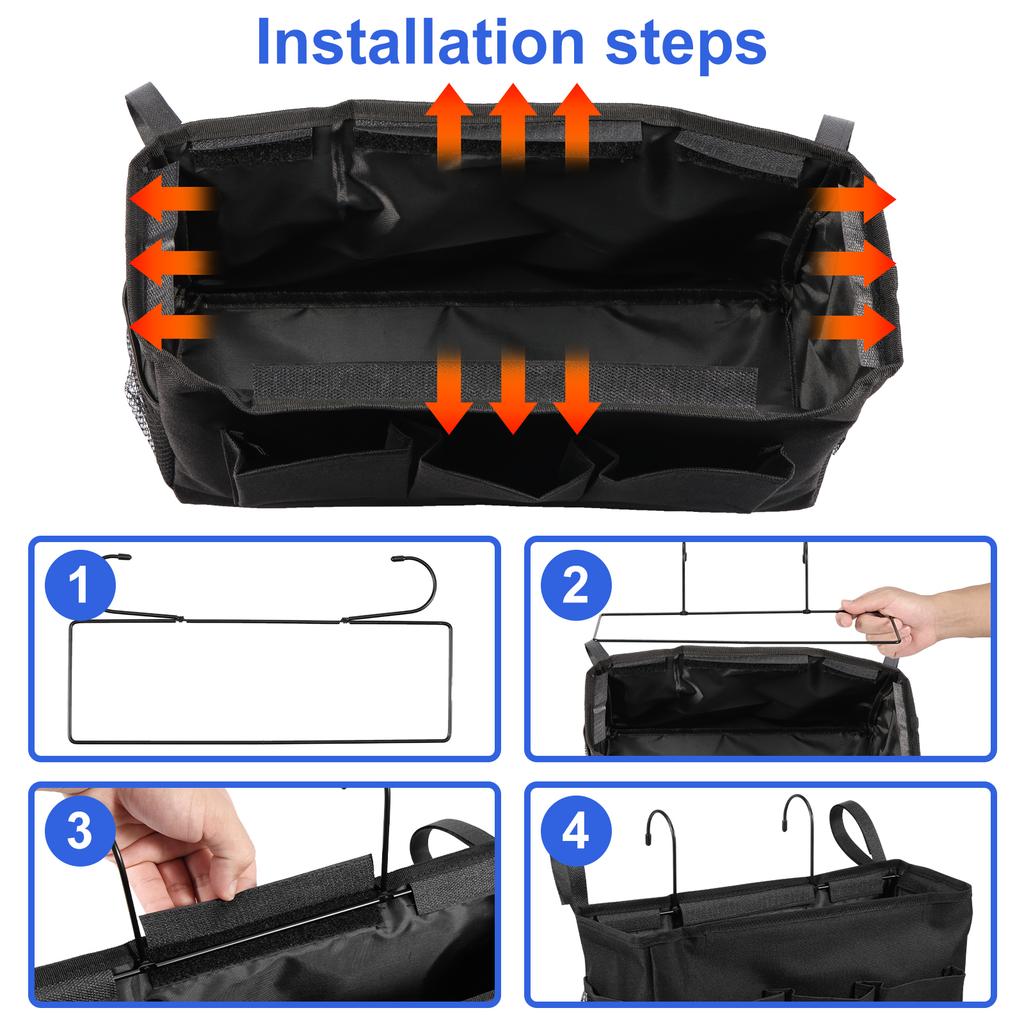 Installation steps

1

2

3

4