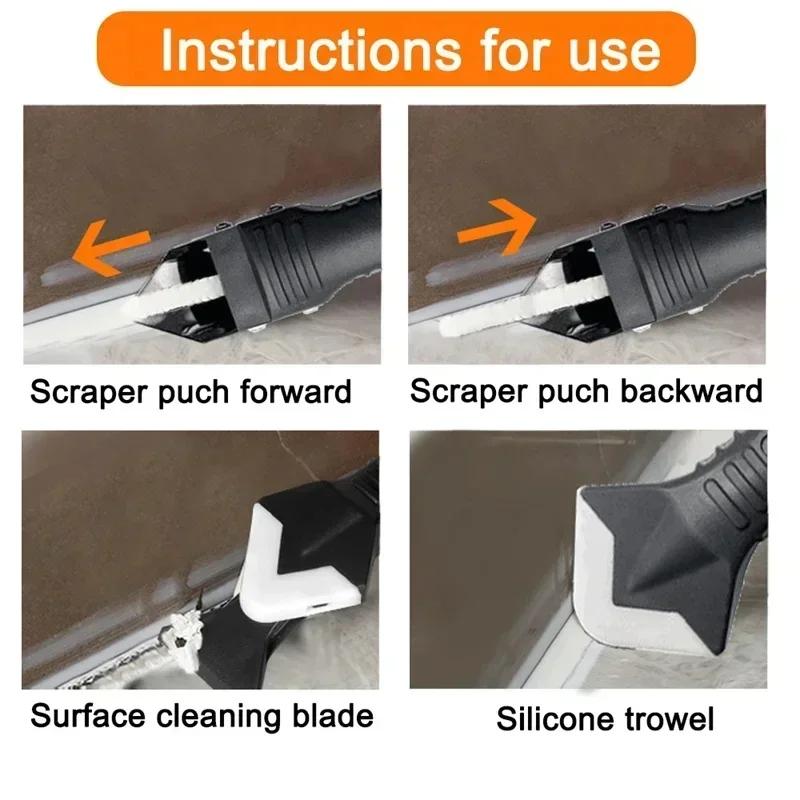 Instructions for use

Scraper puch forward

Scraper puch backward

Surface cleaning blade

Silicone trowel