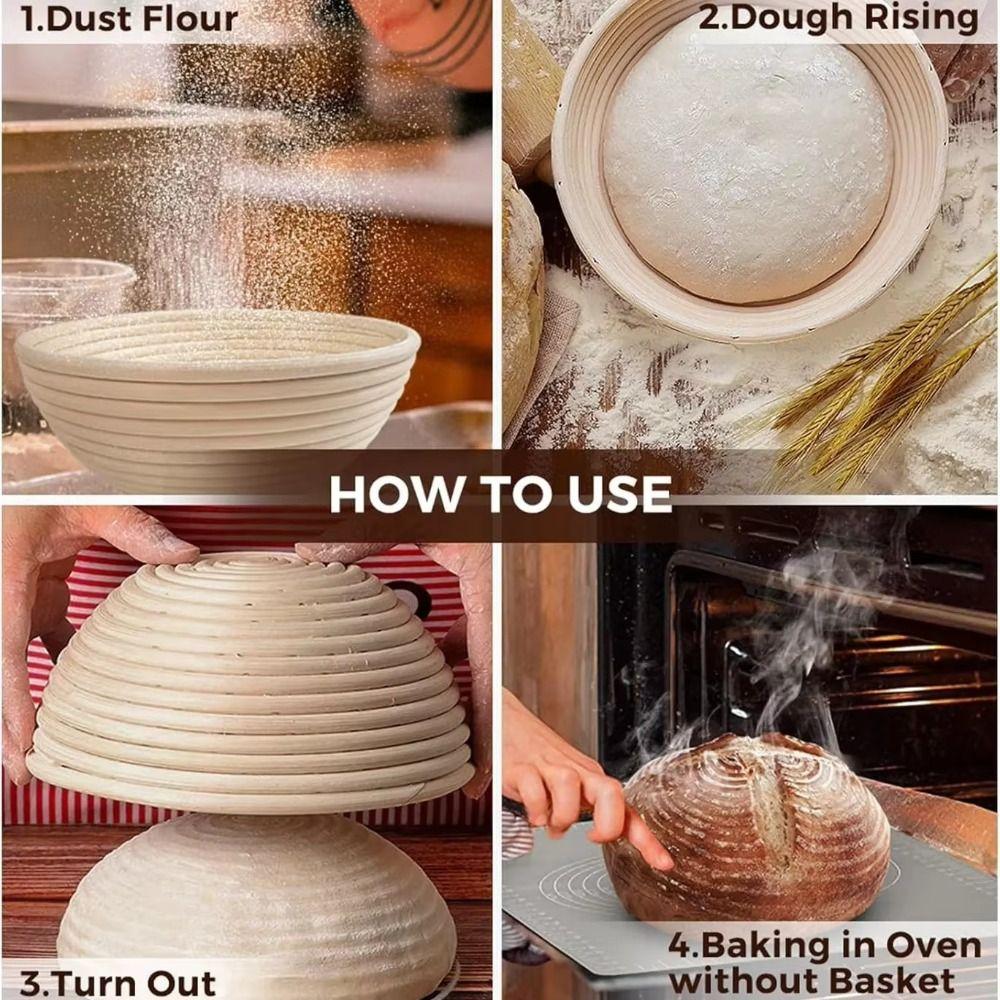 1.Dust Flour

2.Dough Rising

HOW TO USE

3.Turn Out

4.Baking in Oven without Basket