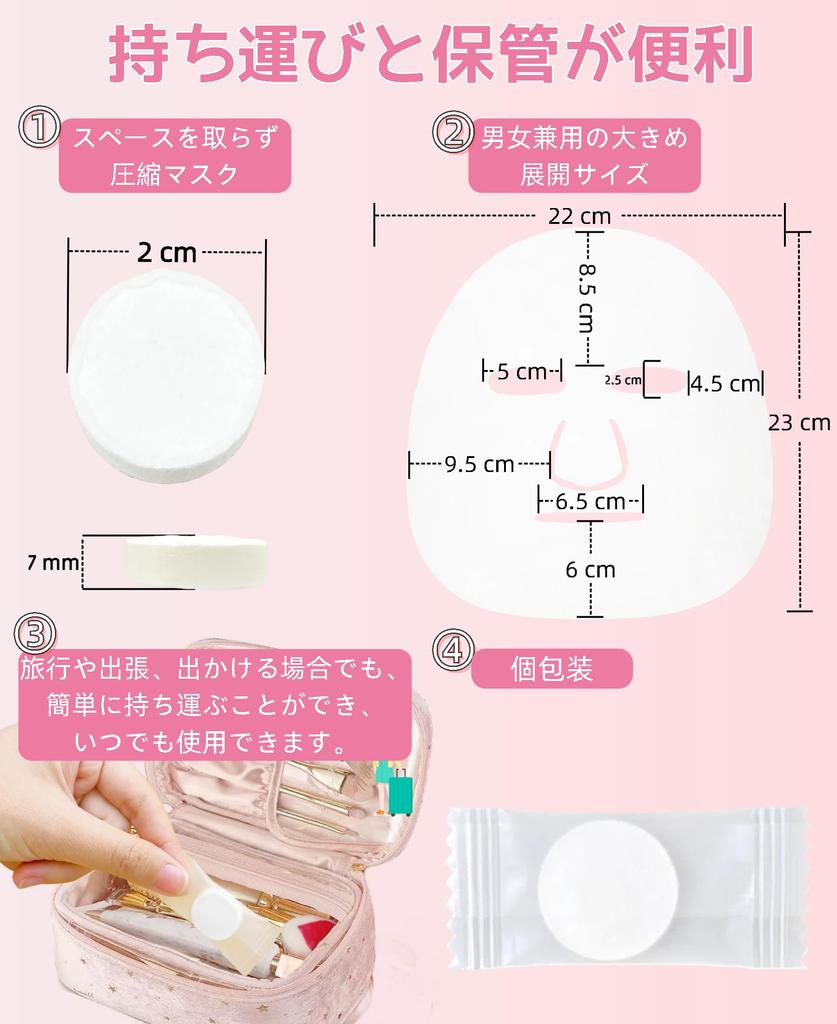 持ち運びと保管が便利

①
スペースを取らず
圧縮マスク

2 cm

7 mm

②
男女兼用の大きめ
展開サイズ

22 cm
8.5 cm
5 cm
2.5 cm
4.5 cm
23 cm
9.5 cm
6.5 cm
6 cm

③
旅行や出張、出かける場合でも、
簡単に持ち運ぶことができ、
いつでも使用できます。

④
個包装