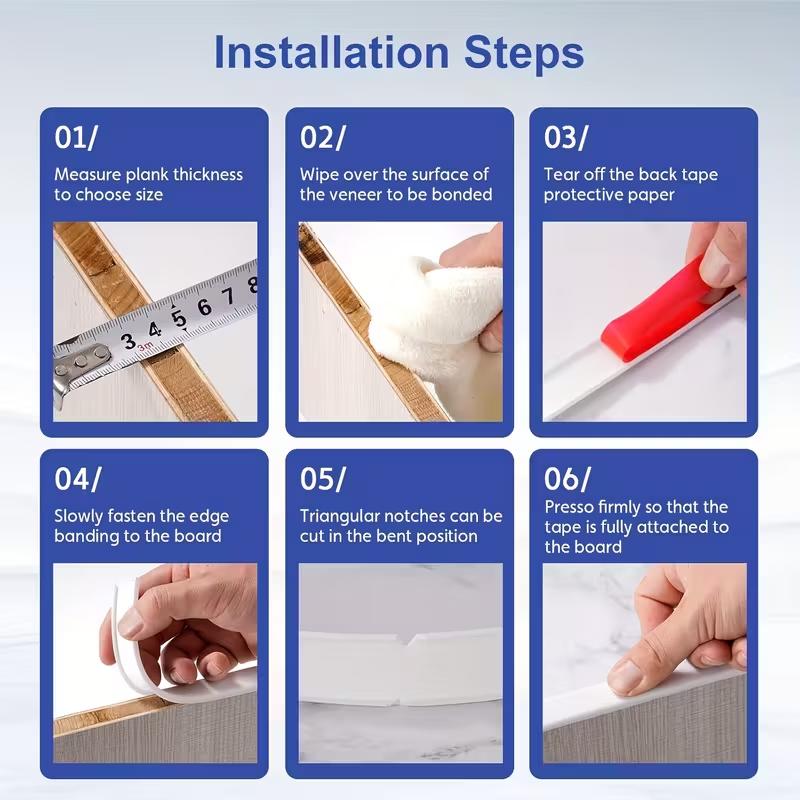 Installation Steps

01/
Measure plank thickness to choose size

3 4 5 6 7 8
3m

02/
Wipe over the surface of the veneer to be bonded

03/
Tear off the back tape protective paper

04/
Slowly fasten the edge banding to the board

05/
Triangular notches can be cut in the bent position

06/
Presso firmly so that the tape is fully attached to the board