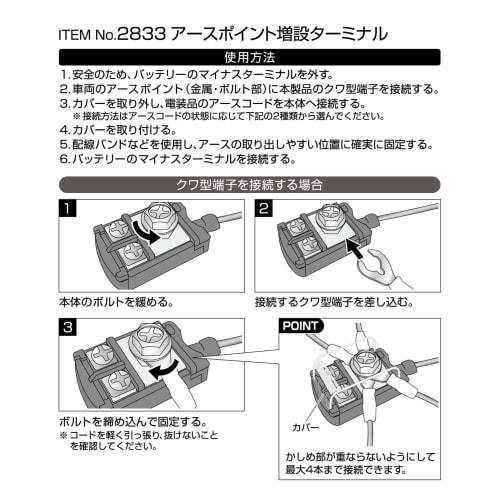 ITEM No.2833 アースポイント増設ターミナル

使用方法

1. 安全のため、バッテリーのマイナスターミナルを外す。
2. 車両のアースポイント（金属・ボルト部）に本製品のクワ型端子を接続する。
3. カバーを取り外し、電装品のアースコードを本体へ接続する。
※ 接続方法はアースコードの状態に応じて下記の2種類から選んでください。
4. カバーを取り付ける。
5. 配線バンドなどを使用し、アースの取り出しやすい位置に確実に固定する。
6. バッテリーのマイナスターミナルを接続する。

クワ型端子を接続する場合

1

本体のボルトを緩める。

2

接続するクワ型端子を差し込む。

3

ボルトを締め込んで固定する。
※ コードを軽く引っ張り、抜けないことを確認してください。

POINT

カバー

かしめ部が重ならないようにして最大4本まで接続できます。