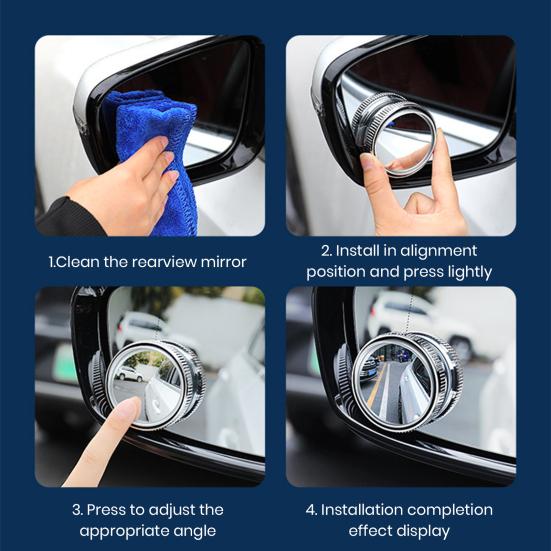 1.Clean the rearview mirror

2. Install in alignment position and press lightly

3. Press to adjust the appropriate angle

4. Installation completion effect display