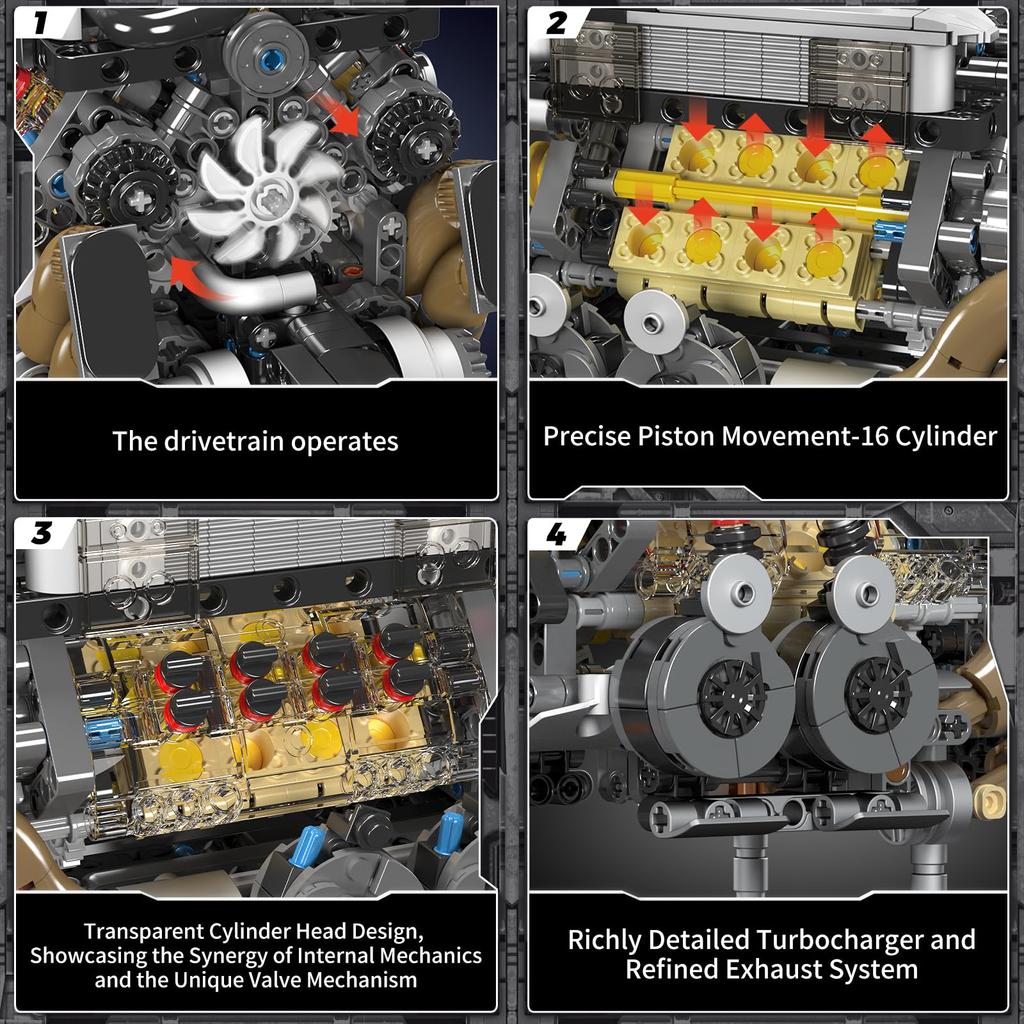 1

The drivetrain operates

2

Precise Piston Movement-16 Cylinder

3

Transparent Cylinder Head Design, Showcasing the Synergy of Internal Mechanics and the Unique Valve Mechanism

4

Richly Detailed Turbocharger and Refined Exhaust System