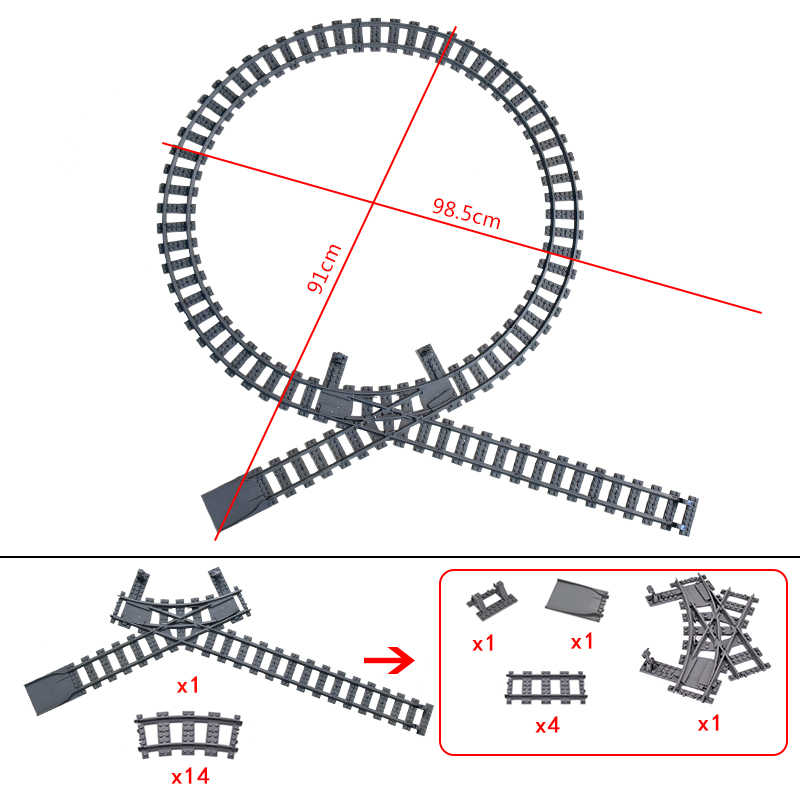 98.5cm
91cm

x1
x14

x1
x1
x4
x1