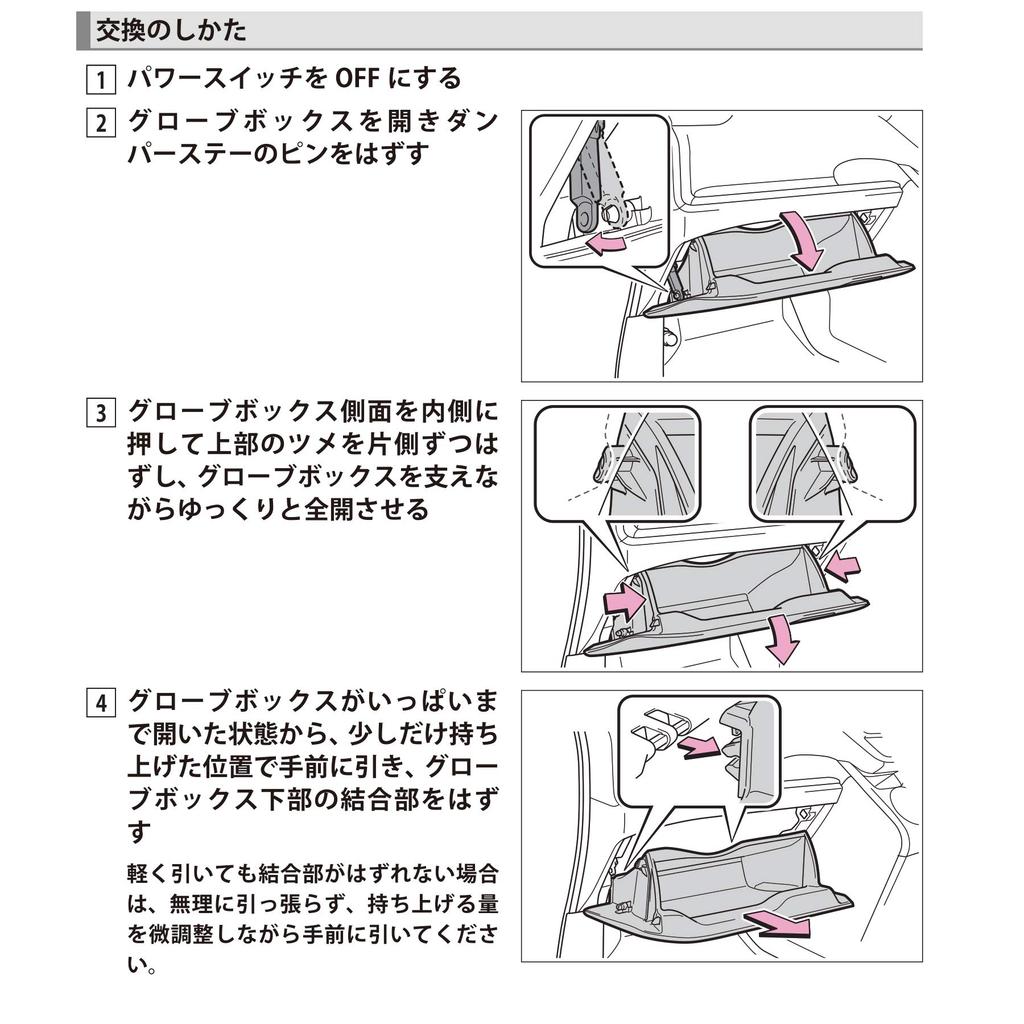 交換のしかた

1 パワースイッチを OFF にする

2 グローブボックスを開きダンパーステーのピンをはずす

3 グローブボックス側面を内側に押して上部のツメを片側ずつはずし、グローブボックスを支えながらゆっくりと全開させる

4 グローブボックスがいっぱいまで開いた状態から、少しだけ持ち上げた位置で手前に引き、グローブボックス下部の結合部をはずす

軽く引いても結合部がはずれない場合は、無理に引っ張らず、持ち上げる量を微調整しながら手前に引いてください。