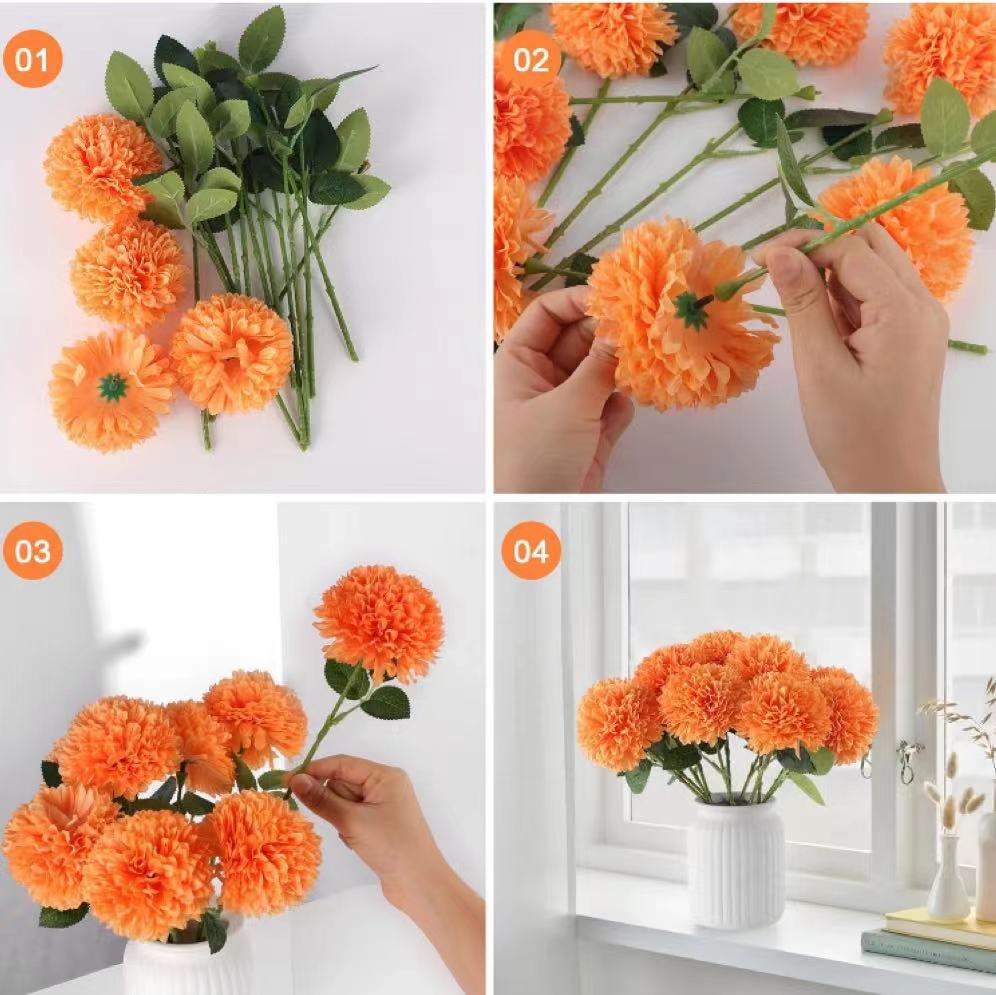 01

02

03

04