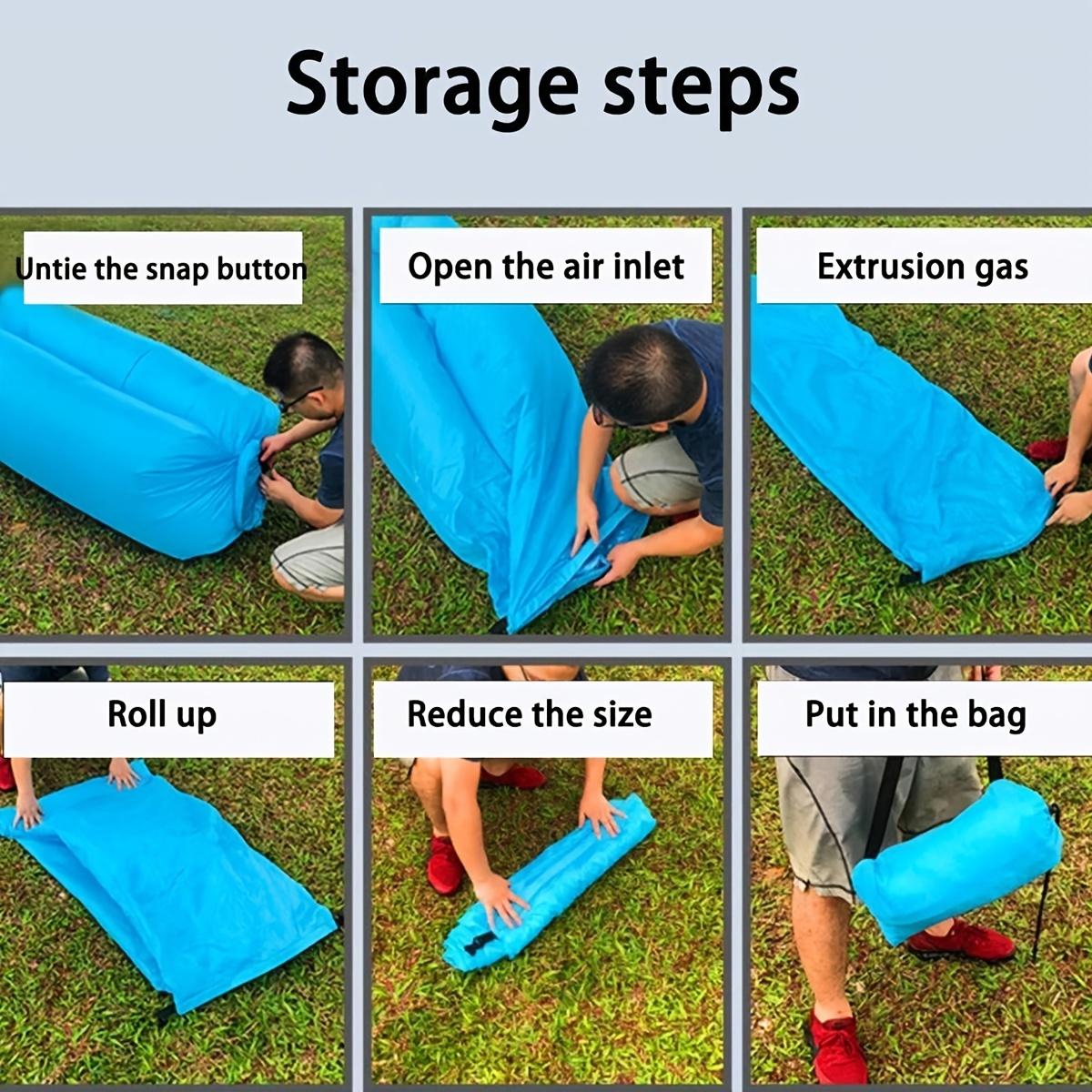 Storage steps

Untie the snap button

Open the air inlet

Extrusion gas

Roll up

Reduce the size

Put in the bag