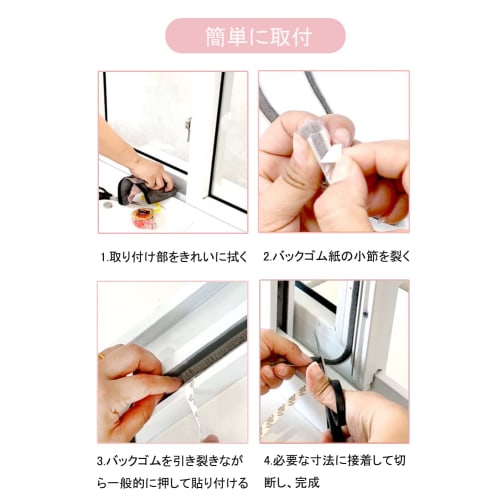 簡単に取付

1.取り付け部をきれいに拭く

2.バックゴム紙の小節を裂く

3.バックゴムを引き裂きながら一般的に押して貼り付ける

4.必要な寸法に接着して切断し、完成