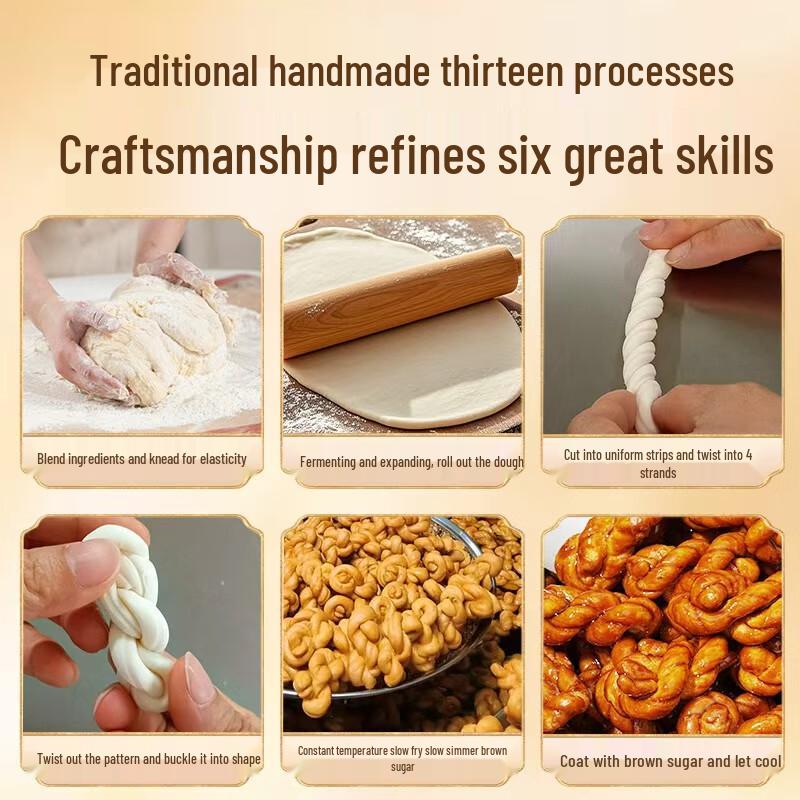 Traditional handmade thirteen processes

Craftsmanship refines six great skills

Blend ingredients and knead for elasticity

Fermenting and expanding, roll out the dough

Cut into uniform strips and twist into 4 strands

Twist out the pattern and buckle it into shape

Constant temperature slow fry slow simmer brown sugar

Coat with brown sugar and let cool