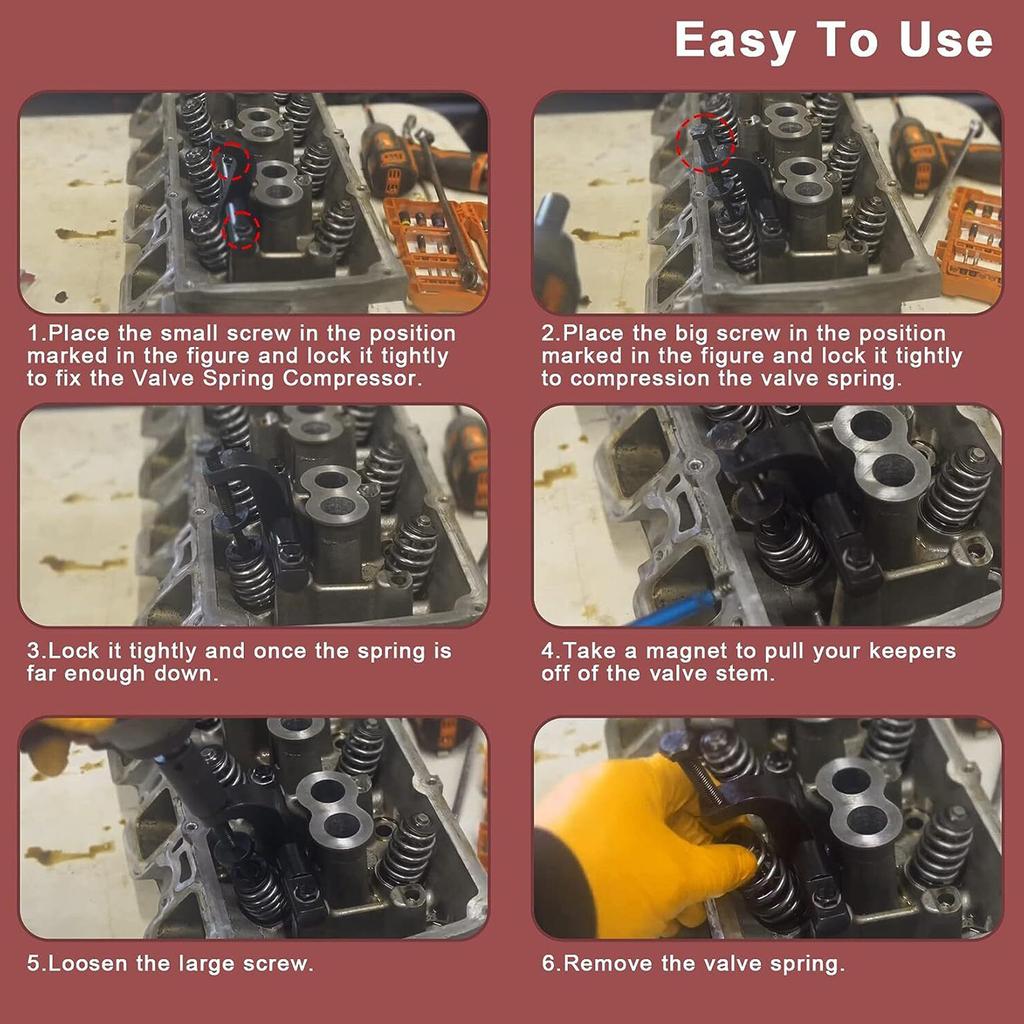 Easy To Use

1.Place the small screw in the position marked in the figure and lock it tightly to fix the Valve Spring Compressor.

2.Place the big screw in the position marked in the figure and lock it tightly to compression the valve spring.

3.Lock it tightly and once the spring is far enough down.

4.Take a magnet to pull your keepers off of the valve stem.

5.Loosen the large screw.

6.Remove the valve spring.