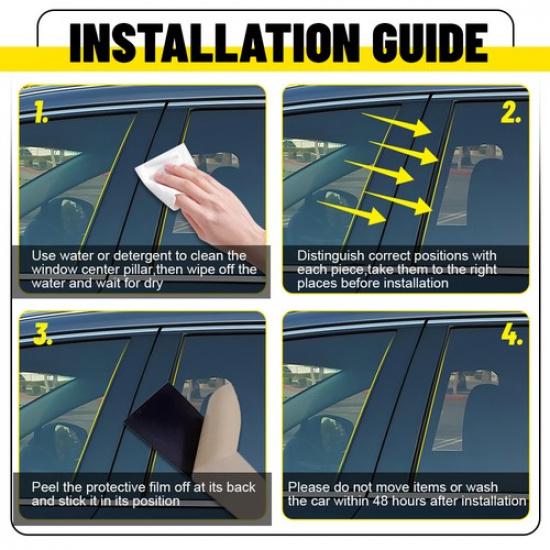 INSTALLATION GUIDE

1.

Use water or detergent to clean the window center pillar,then wipe off the water and wait for dry

2.

Distinguish correct positions with each piece,take them to the right places before installation

3.

Peel the protective film off at its back and stick it in its position

4.

Please do not move items or wash the car within 48 hours after installation