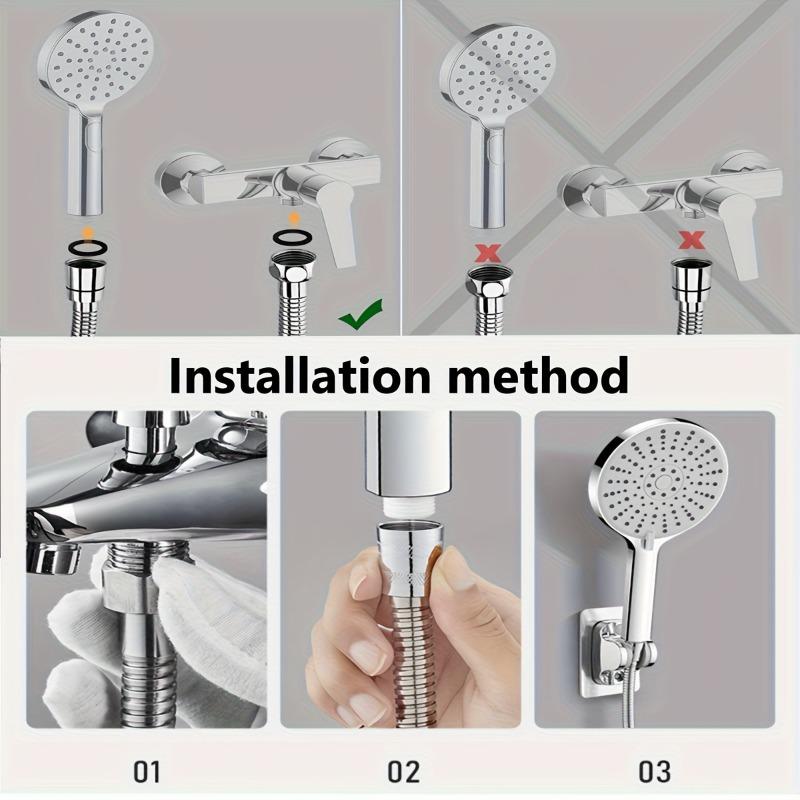 Installation method

01

02

03