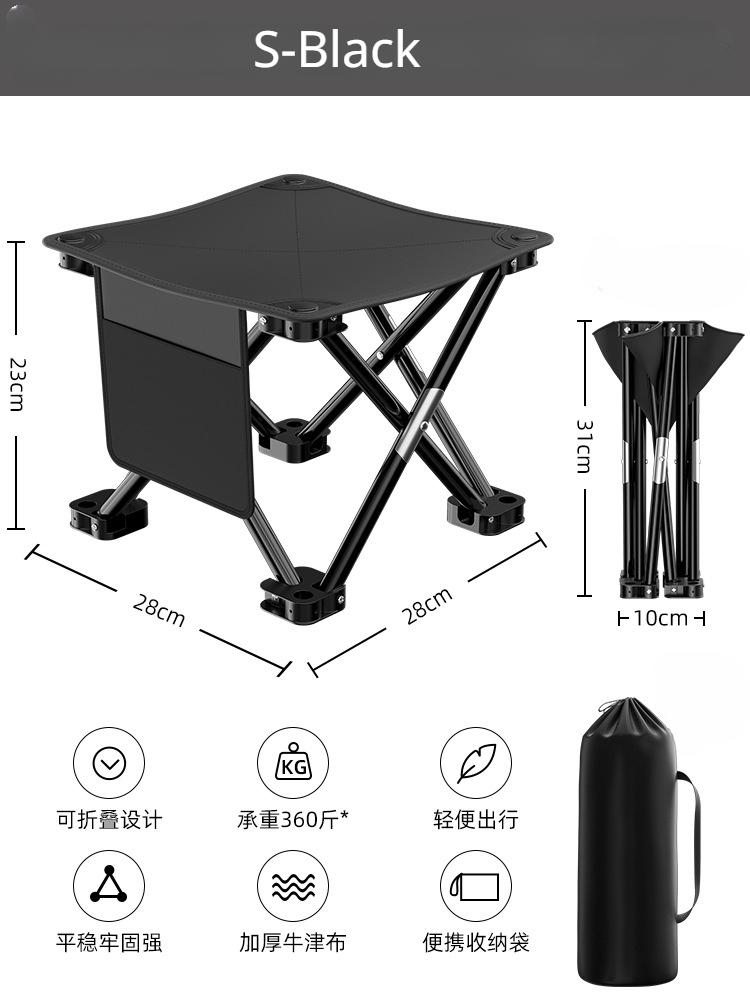 S-Black

23cm

28cm

28cm

31cm

10cm

KG

可折叠设计

承重360斤*

轻便出行

平稳牢固强

加厚牛津布

便携收纳袋