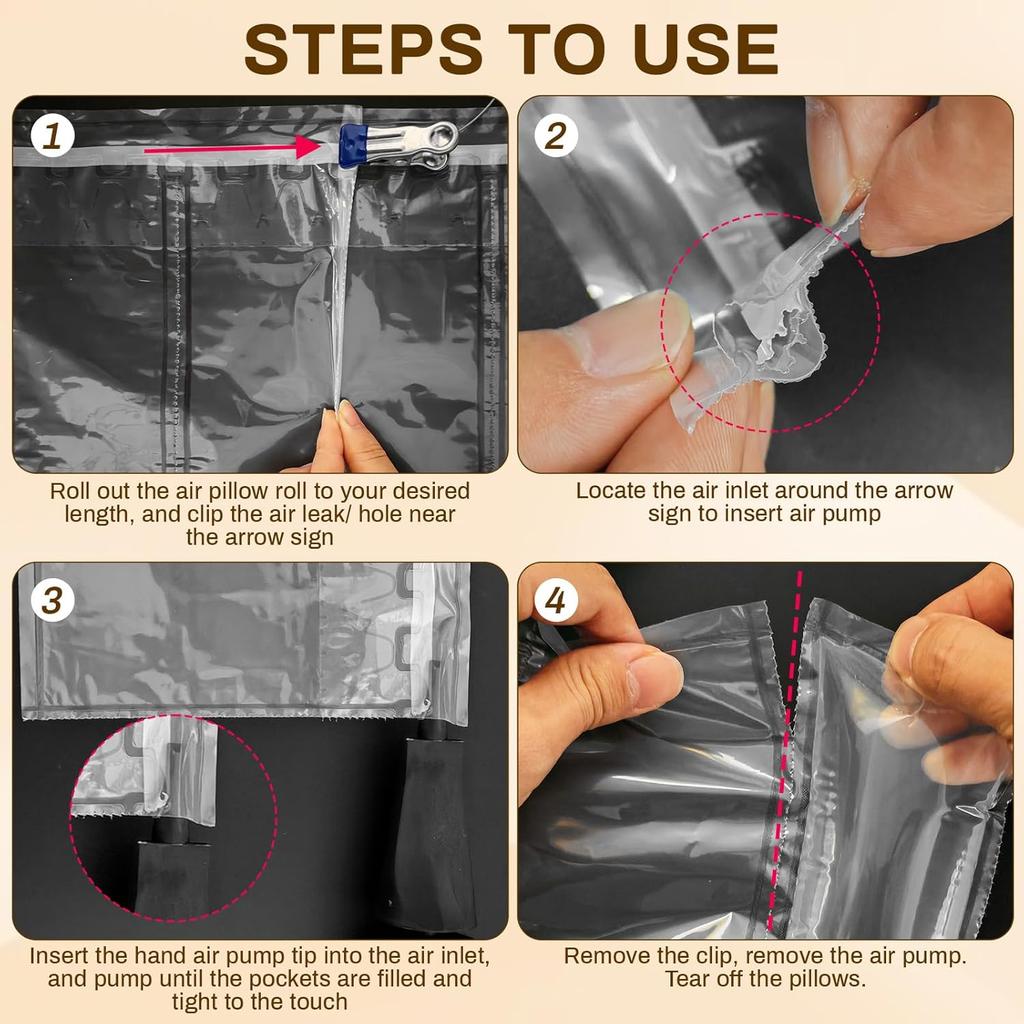 STEPS TO USE

1

Roll out the air pillow roll to your desired length, and clip the air leak/ hole near the arrow sign

2

Locate the air inlet around the arrow sign to insert air pump

3

Insert the hand air pump tip into the air inlet, and pump until the pockets are filled and tight to the touch

4

Remove the clip, remove the air pump. Tear off the pillows.