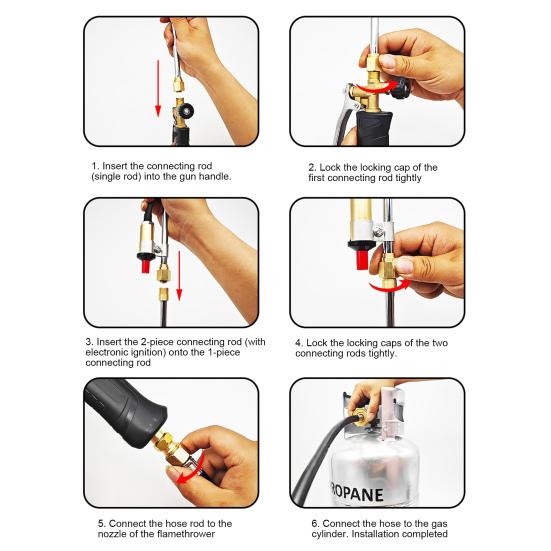 1. Insert the connecting rod (single rod) into the gun handle.

2. Lock the locking cap of the first connecting rod tightly

3. Insert the 2-piece connecting rod (with electronic ignition) onto the 1-piece connecting rod

4. Lock the locking caps of the two connecting rods tightly.

ROPANE

5. Connect the hose rod to the nozzle of the flamethrower

6. Connect the hose to the gas cylinder. Installation completed