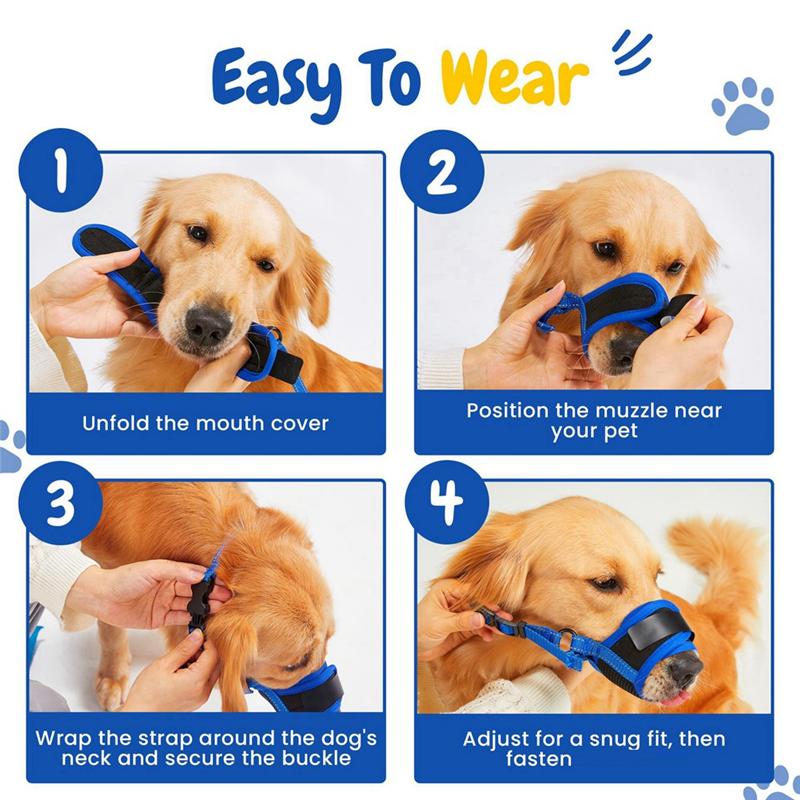 Easy To Wear

1

Unfold the mouth cover

2

Position the muzzle near your pet

3

Wrap the strap around the dog's neck and secure the buckle

4

Adjust for a snug fit, then fasten